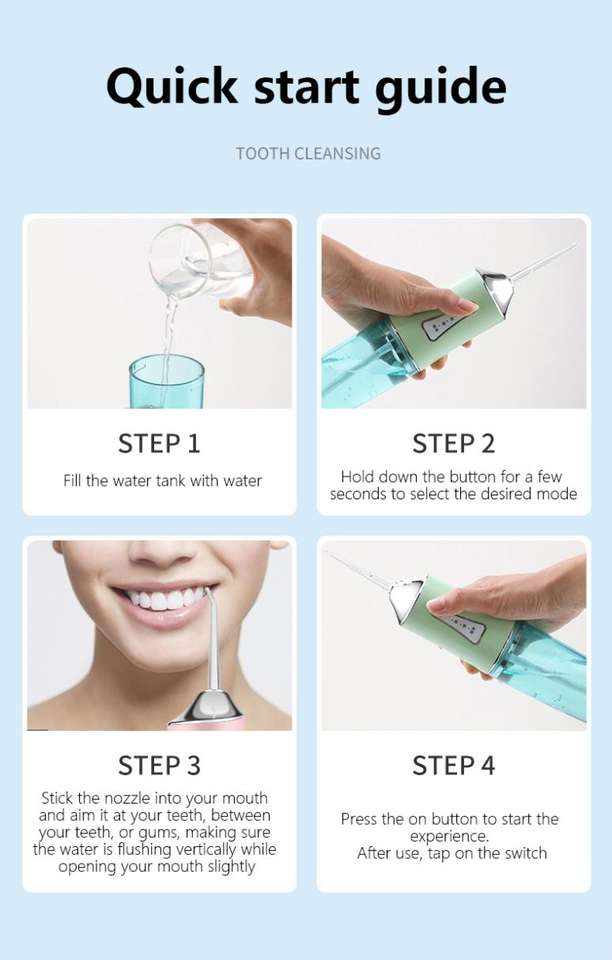 Quick start guide

TOOTH CLEANSING

STEP 1

Fill the water tank with water

STEP 2

Hold down the button for a few seconds to select the desired mode

STEP 3

Stick the nozzle into your mouth and aim it at your teeth, between your teeth, or gums, making sure the water is flushing vertically while opening your mouth slightly

STEP 4

Press the on button to start the experience.
After use, tap on the switch