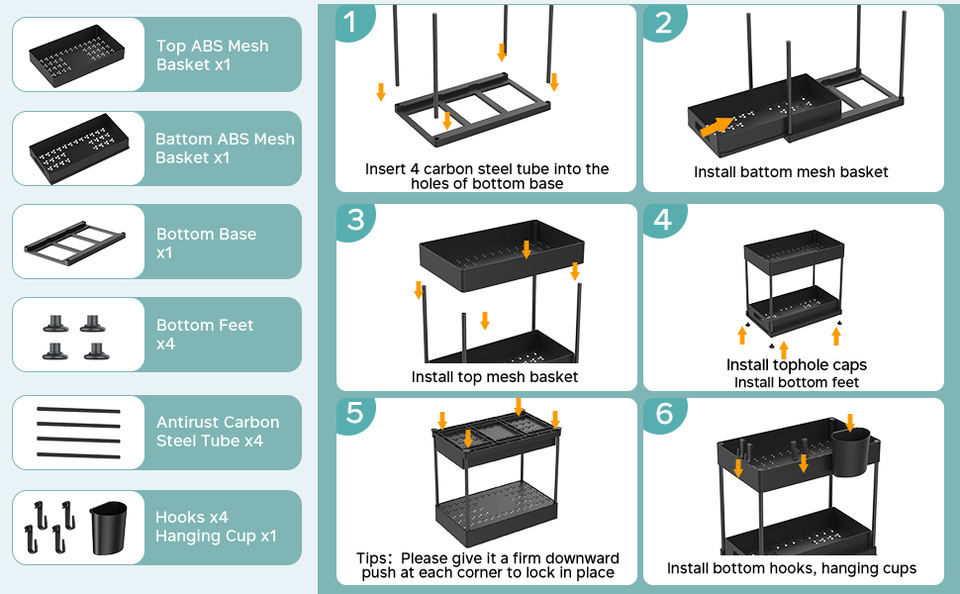 Top ABS Mesh Basket x1

Battom ABS Mesh Basket x1

Bottom Base x1

Bottom Feet x4

Antirust Carbon Steel Tube x4

Hooks x4
Hanging Cup x1

1
Insert 4 carbon steel tube into the holes of bottom base

2
Install battom mesh basket

3
Install top mesh basket

4
Install tophole caps
Install bottom feet

5
Tips: Please give it a firm downward push at each corner to lock in place

6
Install bottom hooks, hanging cups