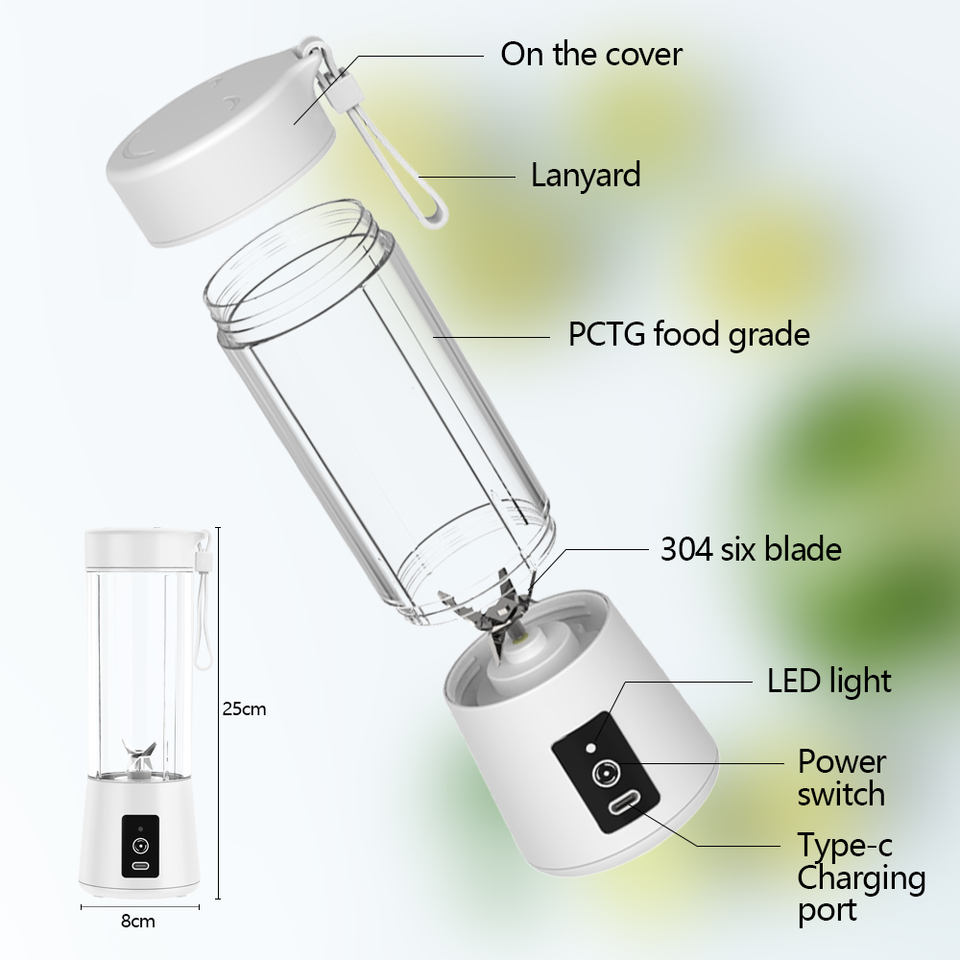 On the cover

Lanyard

PCTG food grade

304 six blade

LED light

Power switch

Type-c Charging port

25cm

8cm