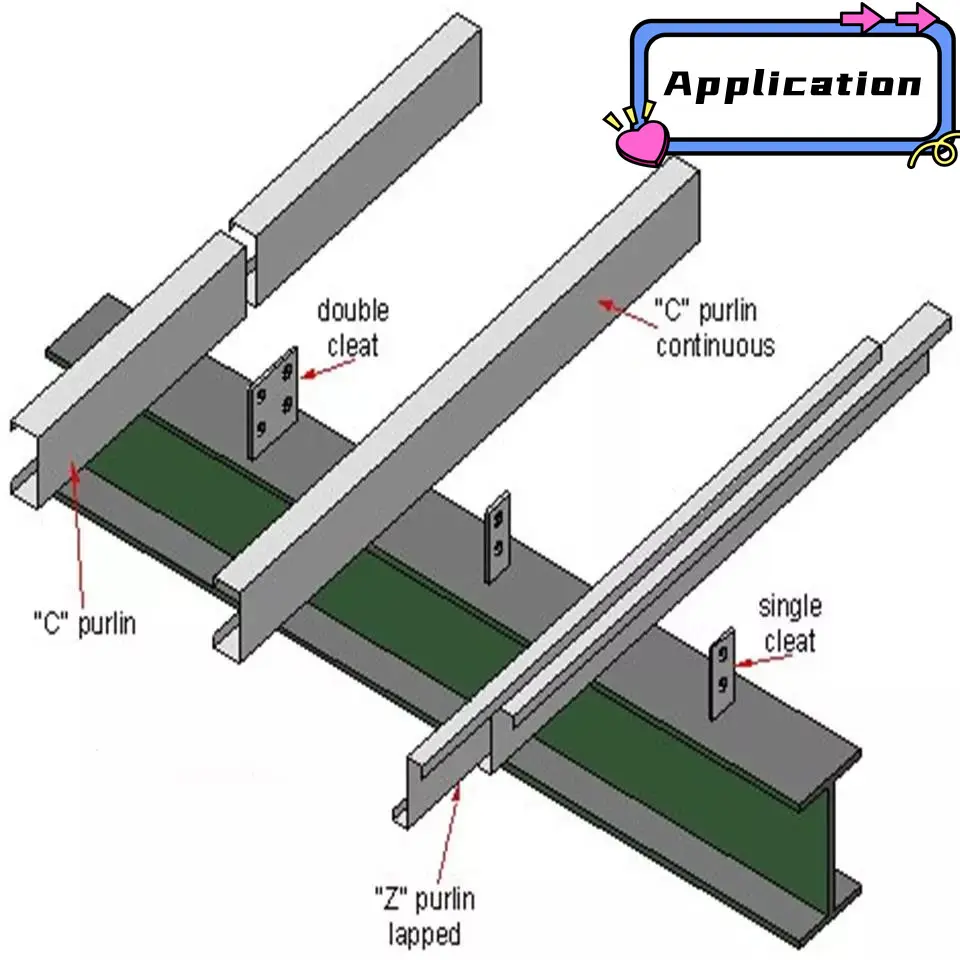 Application

double cleat

"C" purlin continuous

"C" purlin

single cleat

"Z" purlin lapped