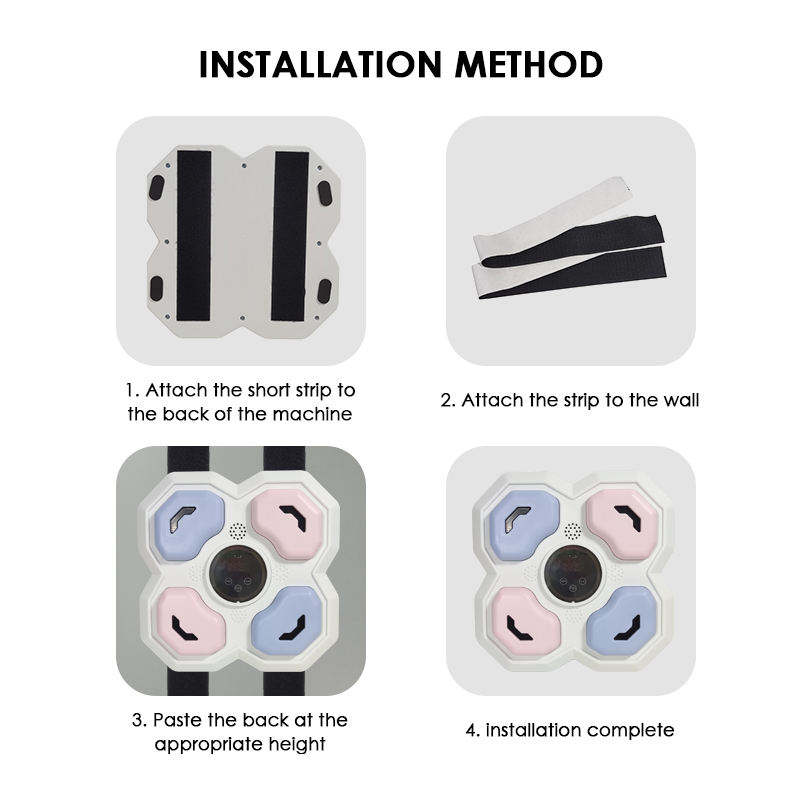 INSTALLATION METHOD

1. Attach the short strip to the back of the machine

2. Attach the strip to the wall

3. Paste the back at the appropriate height

4. installation complete