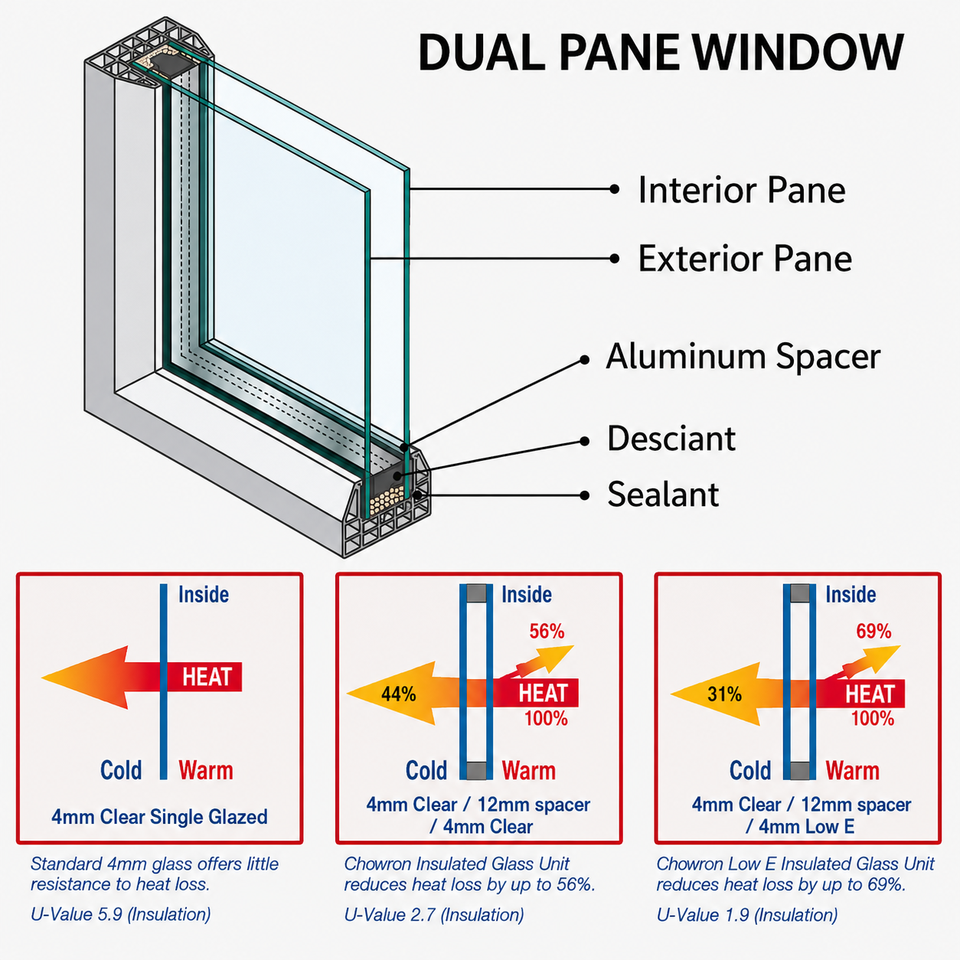 DUAL PANE WINDOW

Interior Pane

Exterior Pane

Aluminum Spacer

Desciant

Sealant

Inside

HEAT

Cold Warm

4mm Clear Single Glazed

Standard 4mm glass offers little resistance to heat loss.

U-Value 5.9 (Insulation)

Inside

56%

44%

HEAT

100%

Cold Warm

4mm Clear / 12mm spacer / 4mm Clear

Chowron Insulated Glass Unit reduces heat loss by up to 56%.

U-Value 2.7 (Insulation)

Inside

69%

31%

HEAT

100%

Cold Warm

4mm Clear / 12mm spacer / 4mm Low E

Chowron Low E Insulated Glass Unit reduces heat loss by up to 69%.

U-Value 1.9 (Insulation)