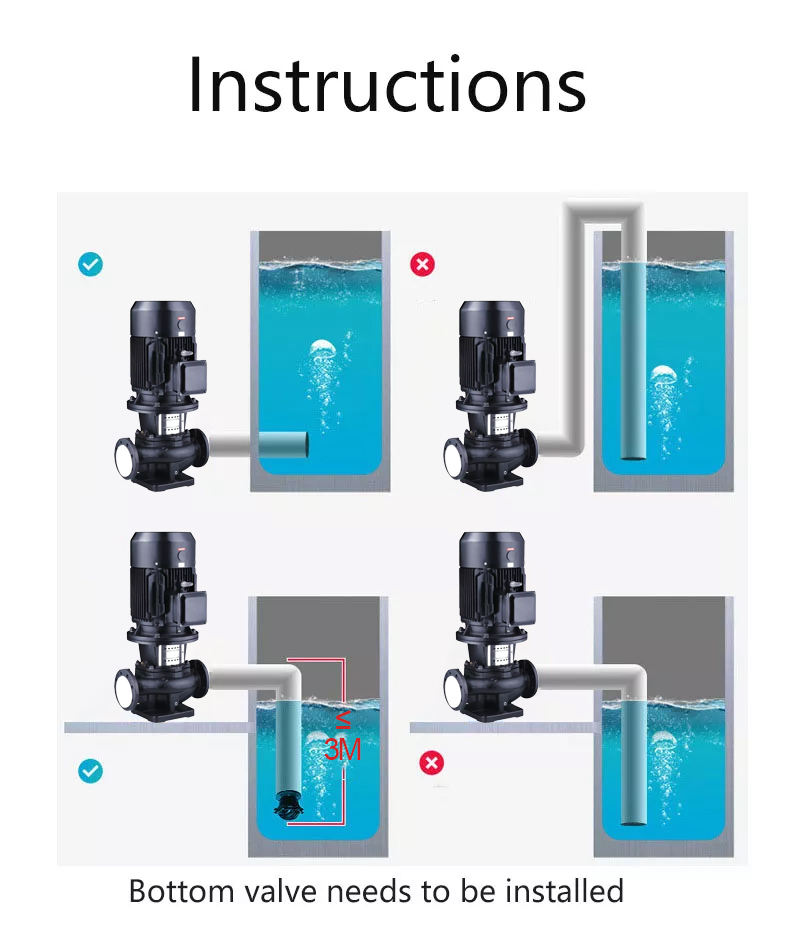 Instructions

≤
3M

Bottom valve needs to be installed