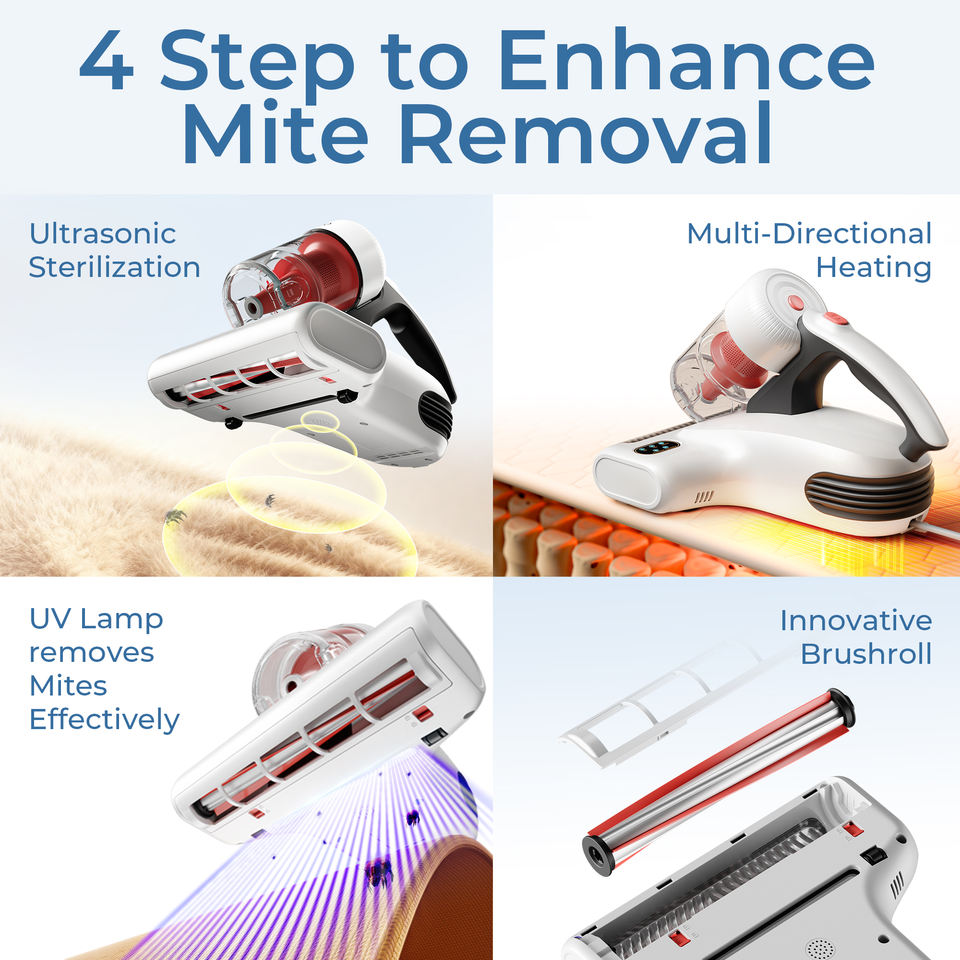 4 Step to Enhance Mite Removal

Ultrasonic Sterilization

Multi-Directional Heating

UV Lamp removes Mites Effectively

Innovative Brushroll