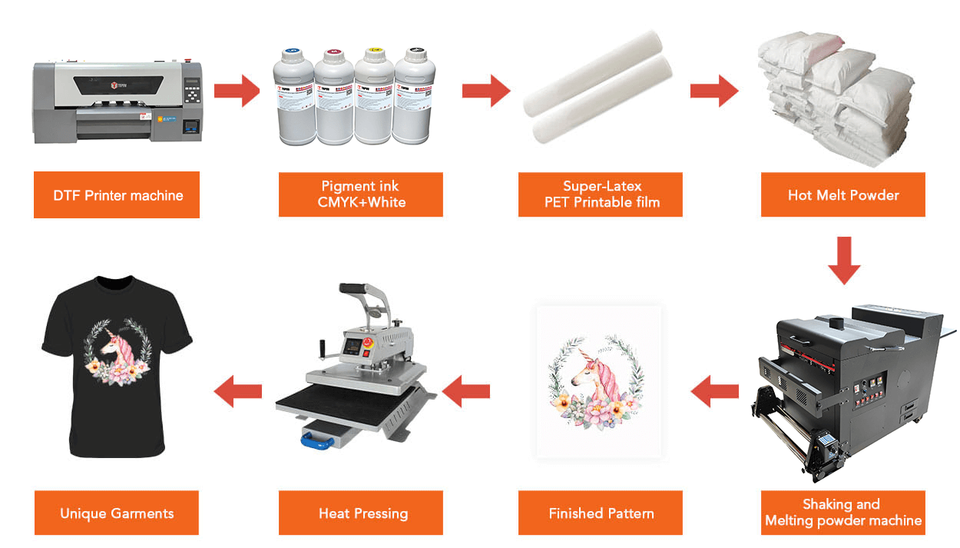 DTF Printer machine

Pigment ink
CMYK+White

Super-Latex
PET Printable film

Hot Melt Powder

Shaking and
Melting powder machine

Finished Pattern

Heat Pressing

Unique Garments