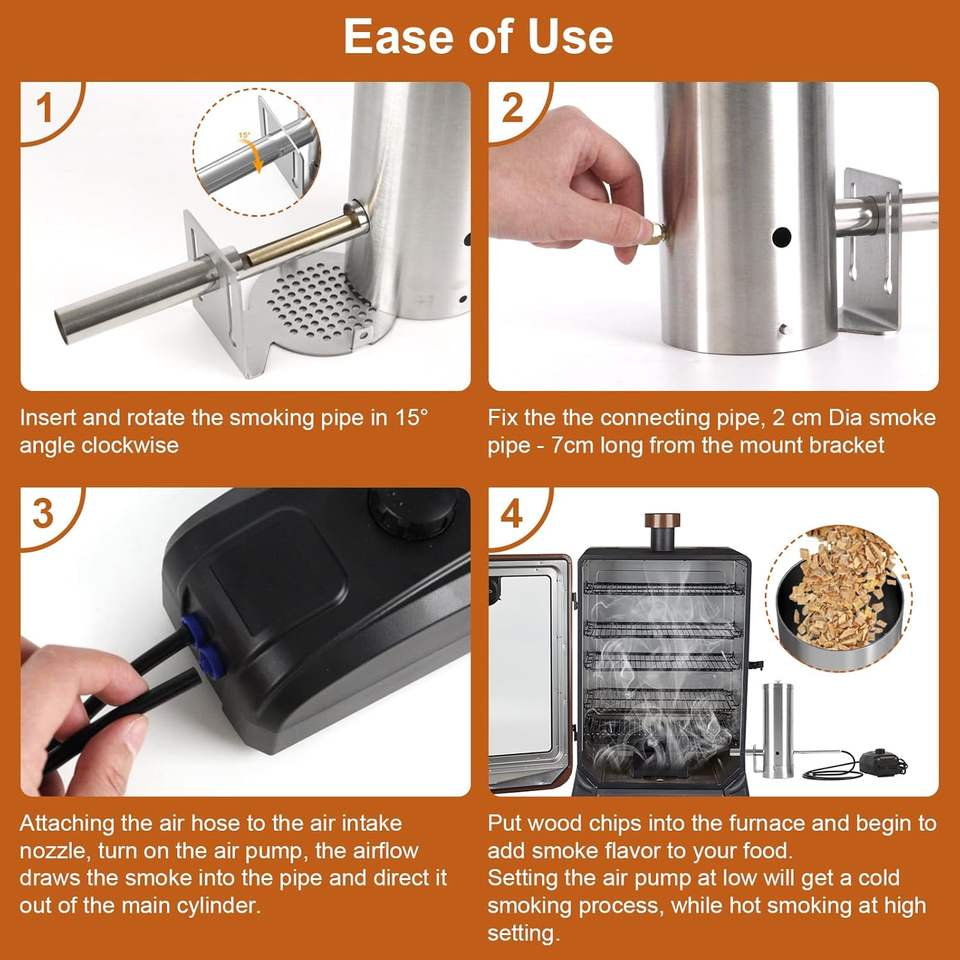 Ease of Use

1

15°

Insert and rotate the smoking pipe in 15° angle clockwise

2

Fix the the connecting pipe, 2 cm Dia smoke pipe - 7cm long from the mount bracket

3

Attaching the air hose to the air intake nozzle, turn on the air pump, the airflow draws the smoke into the pipe and direct it out of the main cylinder.

4

Put wood chips into the furnace and begin to add smoke flavor to your food.
Setting the air pump at low will get a cold smoking process, while hot smoking at high setting.