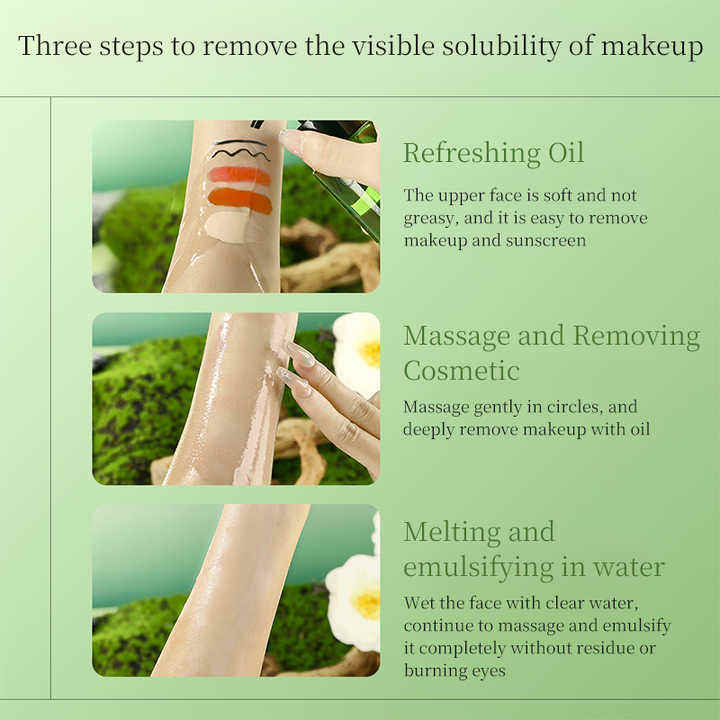 Three steps to remove the visible solubility of makeup

Refreshing Oil

The upper face is soft and not greasy, and it is easy to remove makeup and sunscreen

Massage and Removing Cosmetic

Massage gently in circles, and deeply remove makeup with oil

Melting and emulsifying in water

Wet the face with clear water, continue to massage and emulsify it completely without residue or burning eyes