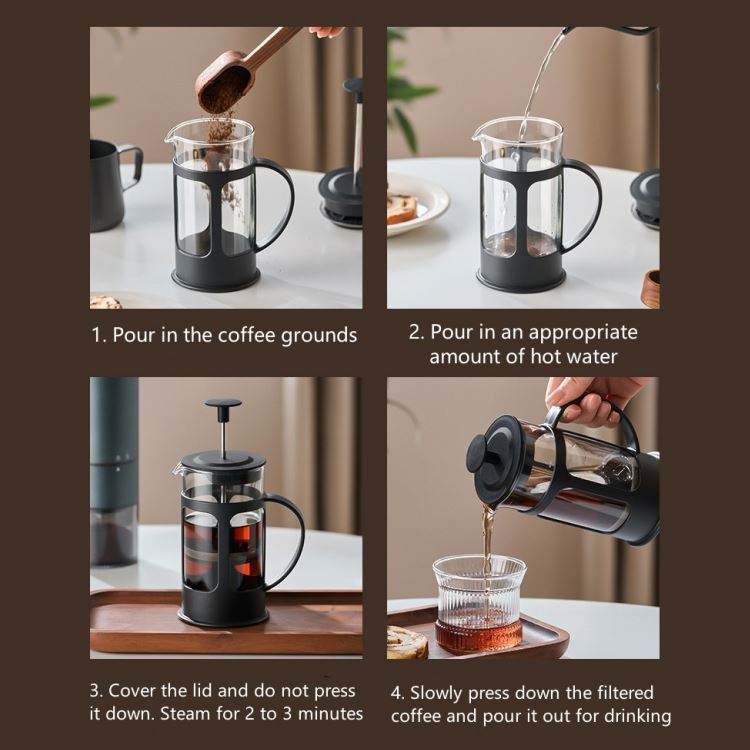 1. Pour in the coffee grounds

2. Pour in an appropriate amount of hot water

3. Cover the lid and do not press it down. Steam for 2 to 3 minutes

4. Slowly press down the filtered coffee and pour it out for drinking