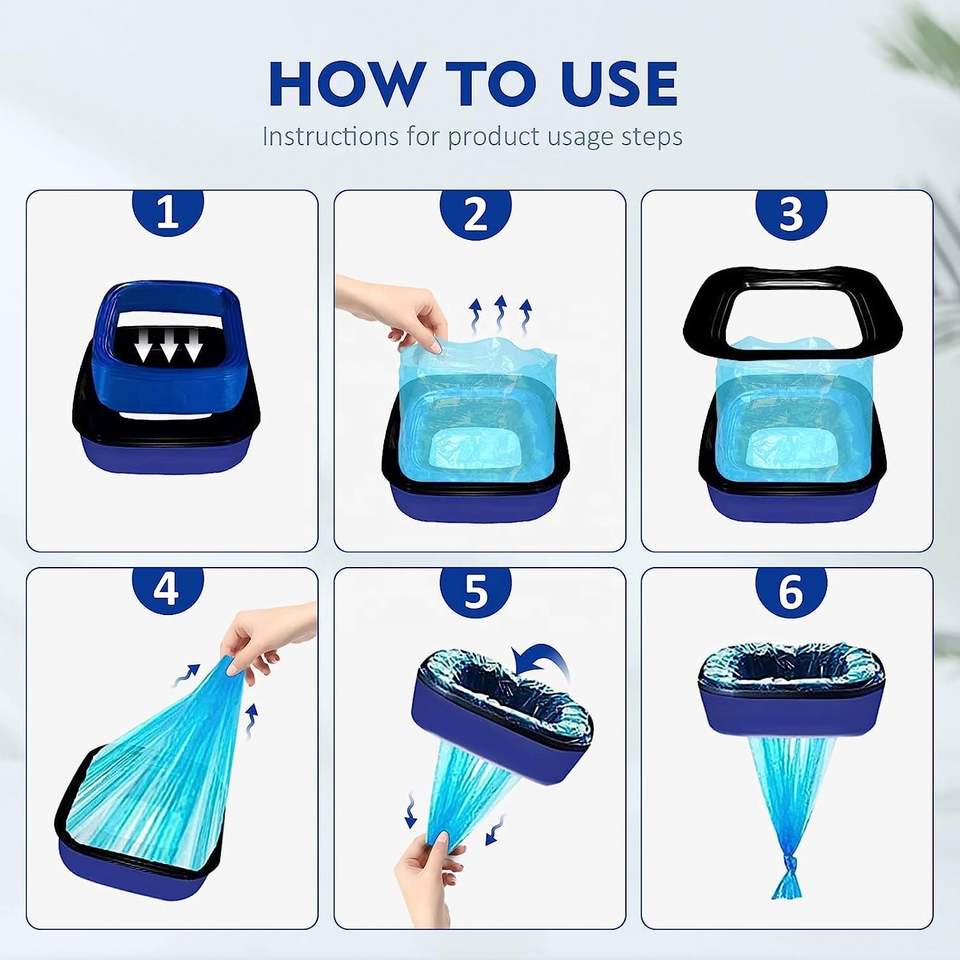 HOW TO USE
Instructions for product usage steps

1

2

3

4

5

6