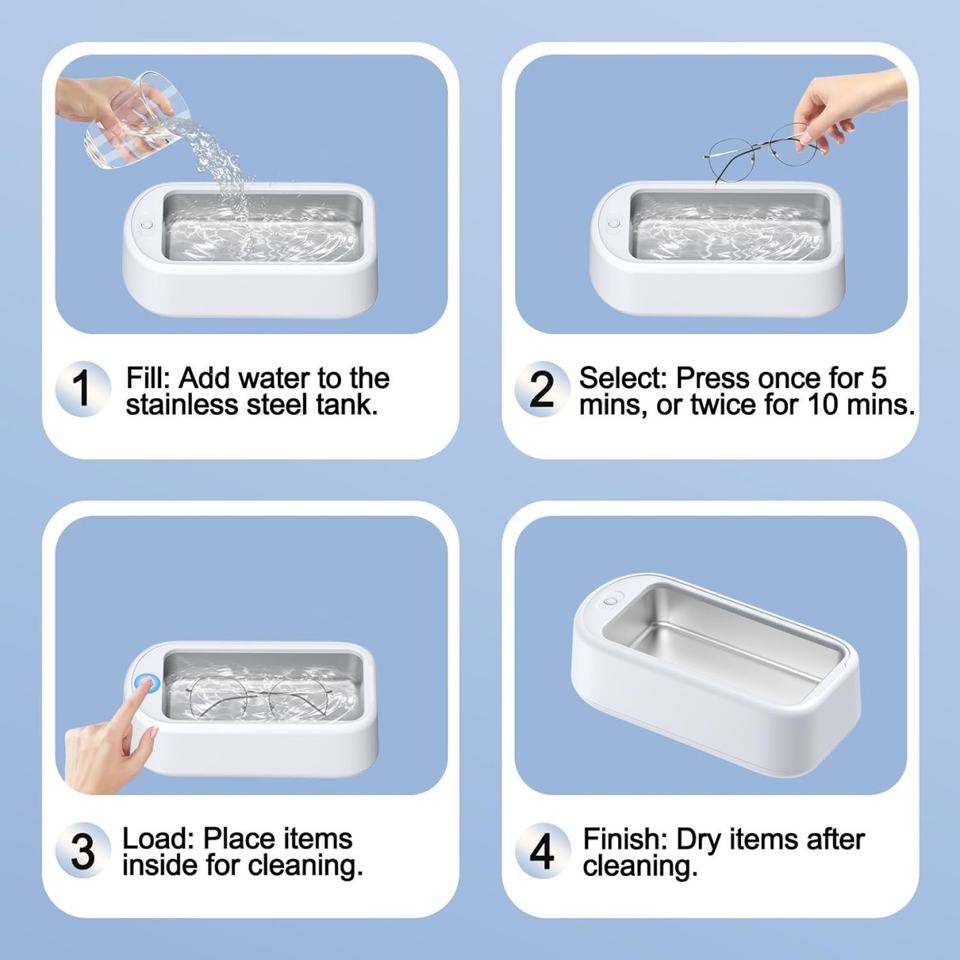 1 Fill: Add water to the stainless steel tank.

2 Select: Press once for 5 mins, or twice for 10 mins.

3 Load: Place items inside for cleaning.

4 Finish: Dry items after cleaning.