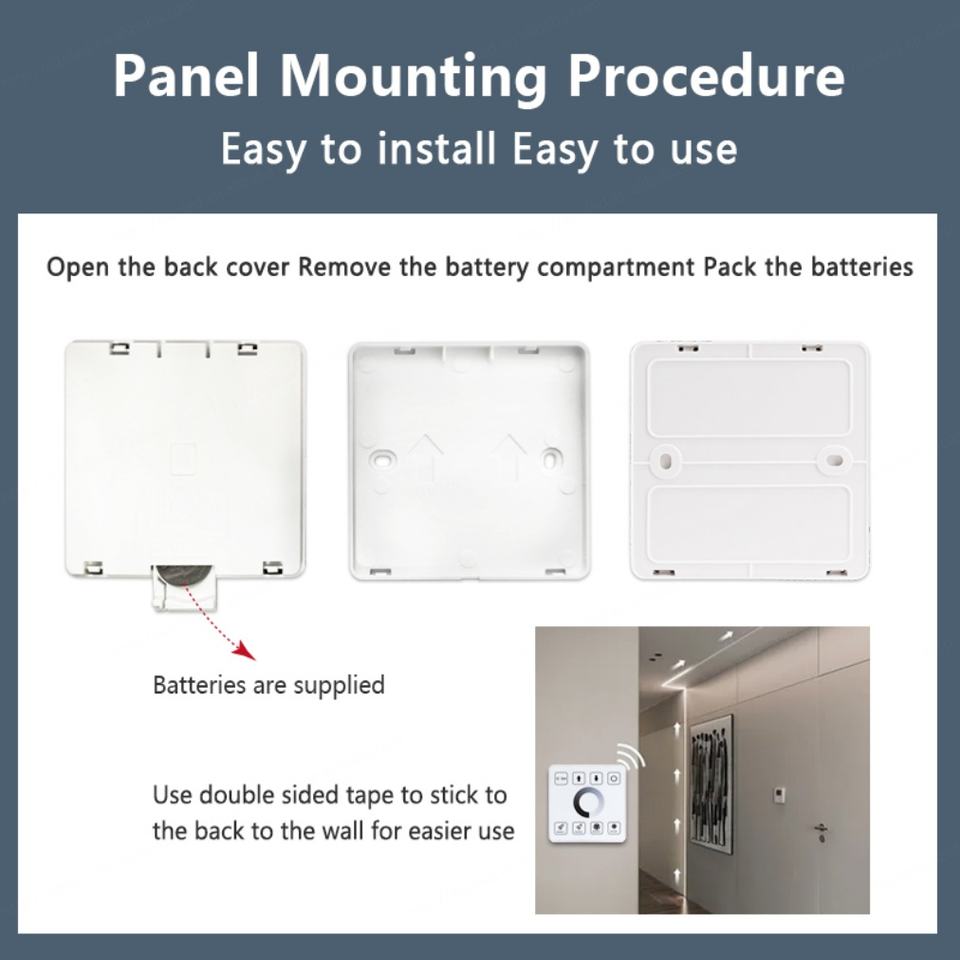 Panel Mounting Procedure

Easy to install Easy to use

Open the back cover Remove the battery compartment Pack the batteries

Batteries are supplied

Use double sided tape to stick to the back to the wall for easier use