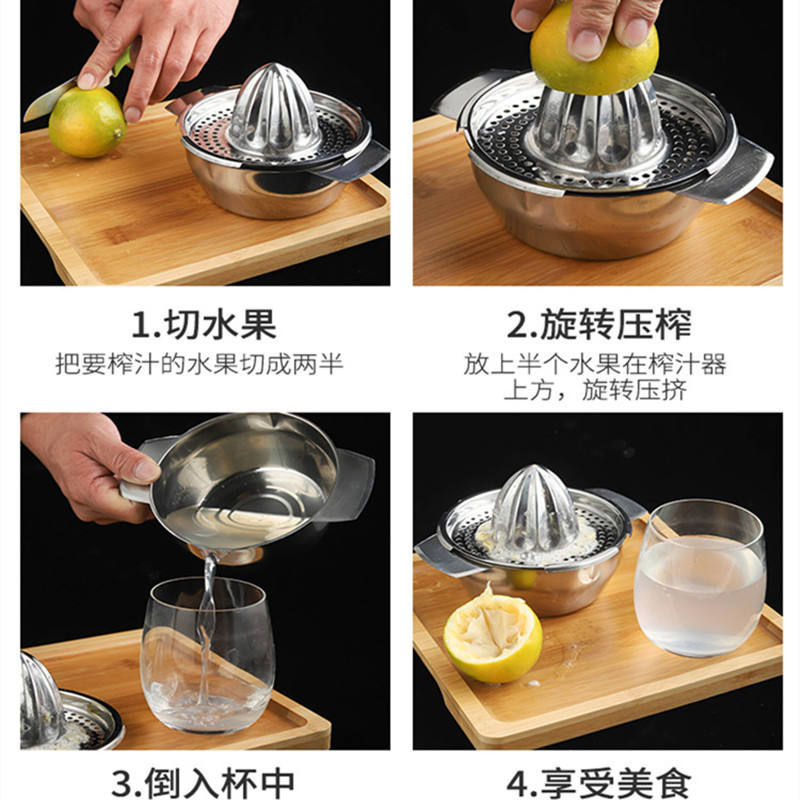 1.切水果
把要榨汁的水果切成两半

2.旋转压榨
放上半个水果在榨汁器上方，旋转压挤

3.倒入杯中

4.享受美食