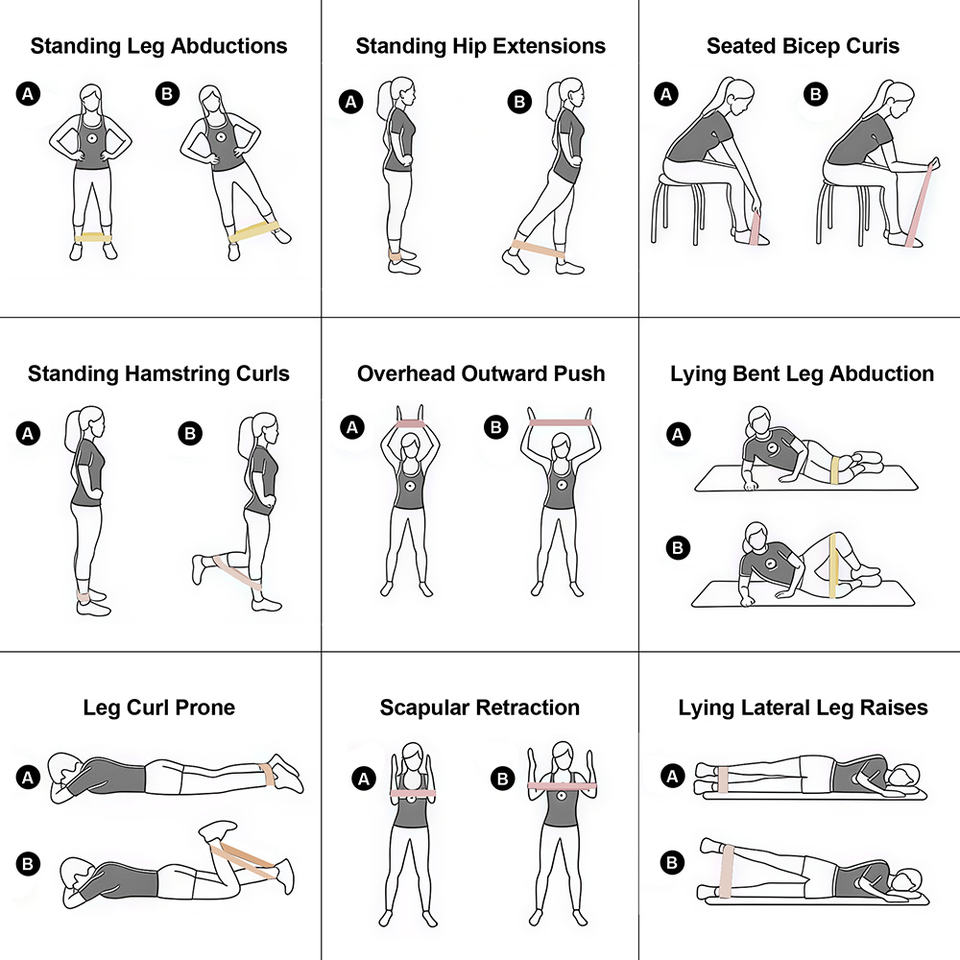 Standing Leg Abductions
A B

Standing Hip Extensions
A B

Seated Bicep Curis
A B

Standing Hamstring Curls
A B

Overhead Outward Push
A B

Lying Bent Leg Abduction
A
B

Leg Curl Prone
A
B

Scapular Retraction
A B

Lying Lateral Leg Raises
A
B