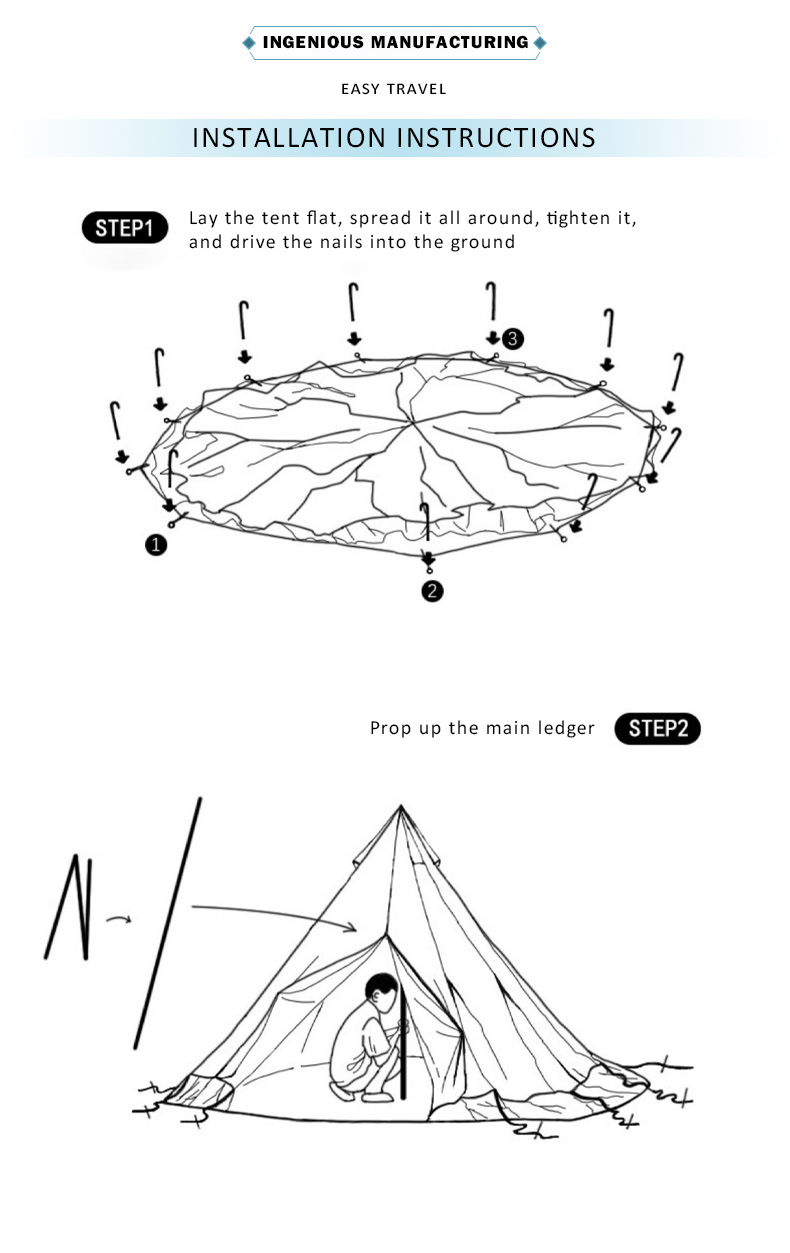 INGENIOUS MANUFACTURING

EASY TRAVEL

INSTALLATION INSTRUCTIONS

STEP1 Lay the tent flat, spread it all around, tighten it, and drive the nails into the ground

3

1

2

Prop up the main ledger STEP2