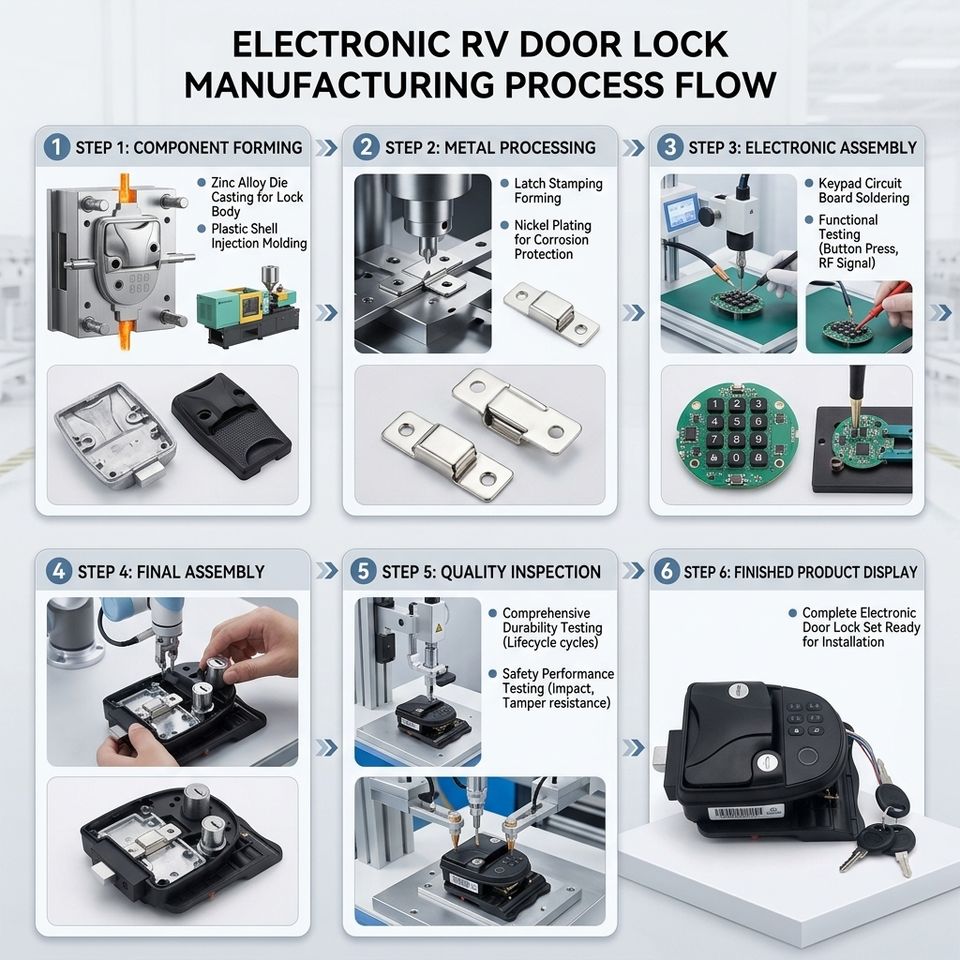 ELECTRONIC RV DOOR LOCK MANUFACTURING PROCESS FLOW

1 STEP 1: COMPONENT FORMING

Zinc Alloy Die Casting for Lock Body

Plastic Shell Injection Molding

2 STEP 2: METAL PROCESSING

Latch Stamping Forming

Nickel Plating for Corrosion Protection

3 STEP 3: ELECTRONIC ASSEMBLY

Keypad Circuit Board Soldering

Functional Testing (Button Press, RF Signal)

1 2 3
4 5 6
7 8 9
0

4 STEP 4: FINAL ASSEMBLY

5 STEP 5: QUALITY INSPECTION

Comprehensive Durability Testing (Lifecycle cycles)

Safety Performance Testing (Impact, Tamper resistance)

6 STEP 6: FINISHED PRODUCT DISPLAY

Complete Electronic Door Lock Set Ready for Installation