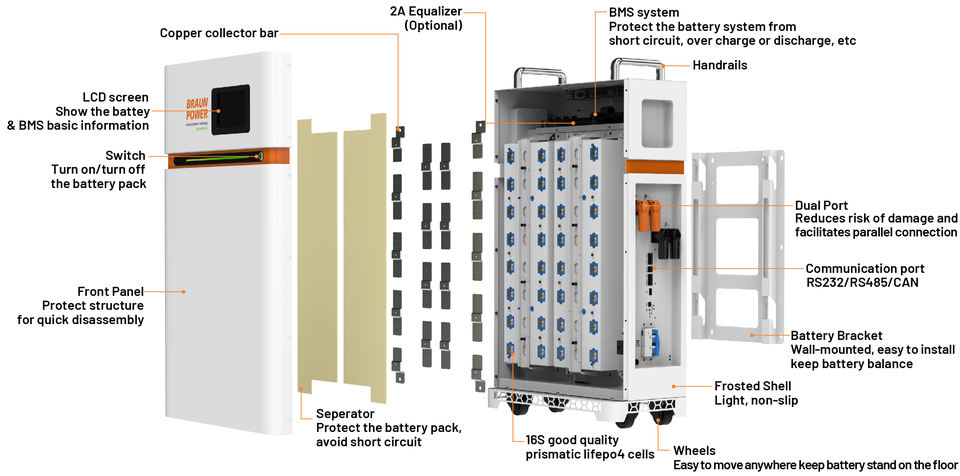 Copper collector bar

2A Equalizer
(Optional)

BMS system
Protect the battery system from short circuit, over charge or discharge, etc

Handrails

LCD screen
Show the battey
& BMS basic information

BRAUN POWER

Switch
Turn on/turn off the battery pack

Dual Port
Reduces risk of damage and facilitates parallel connection

Communication port
RS232/RS485/CAN

Front Panel
Protect structure for quick disassembly

Battery Bracket
Wall-mounted, easy to install keep battery balance

Frosted Shell
Light, non-slip

Seperator
Protect the battery pack, avoid short circuit

16S good quality
prismatic lifepo4 cells

Wheels
Easy to move anywhere keep battery stand on the floor