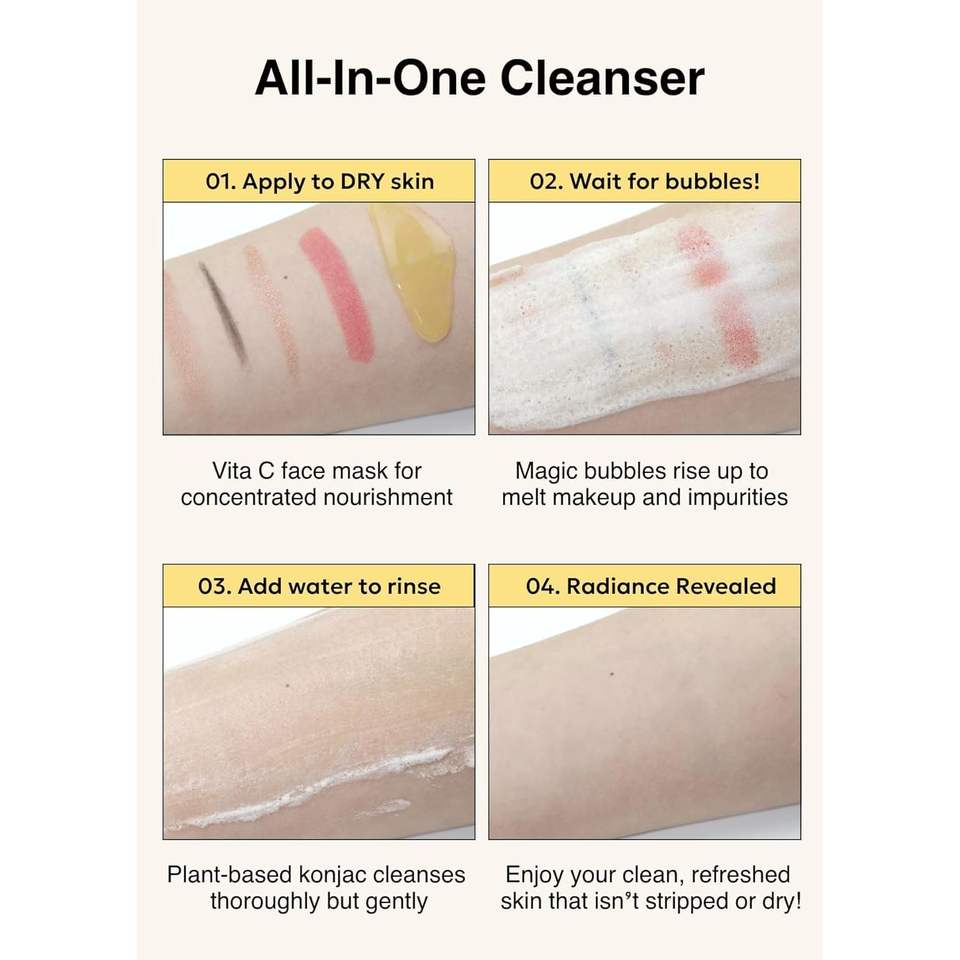 All-In-One Cleanser

01. Apply to DRY skin

Vita C face mask for concentrated nourishment

02. Wait for bubbles!

Magic bubbles rise up to melt makeup and impurities

03. Add water to rinse

Plant-based konjac cleanses thoroughly but gently

04. Radiance Revealed

Enjoy your clean, refreshed skin that isn't stripped or dry!