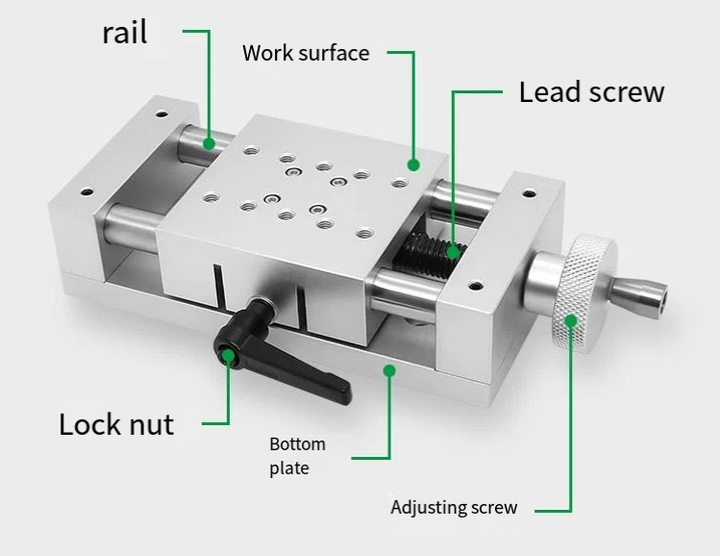 rail

Work surface

Lead screw

Lock nut

Bottom plate

Adjusting screw