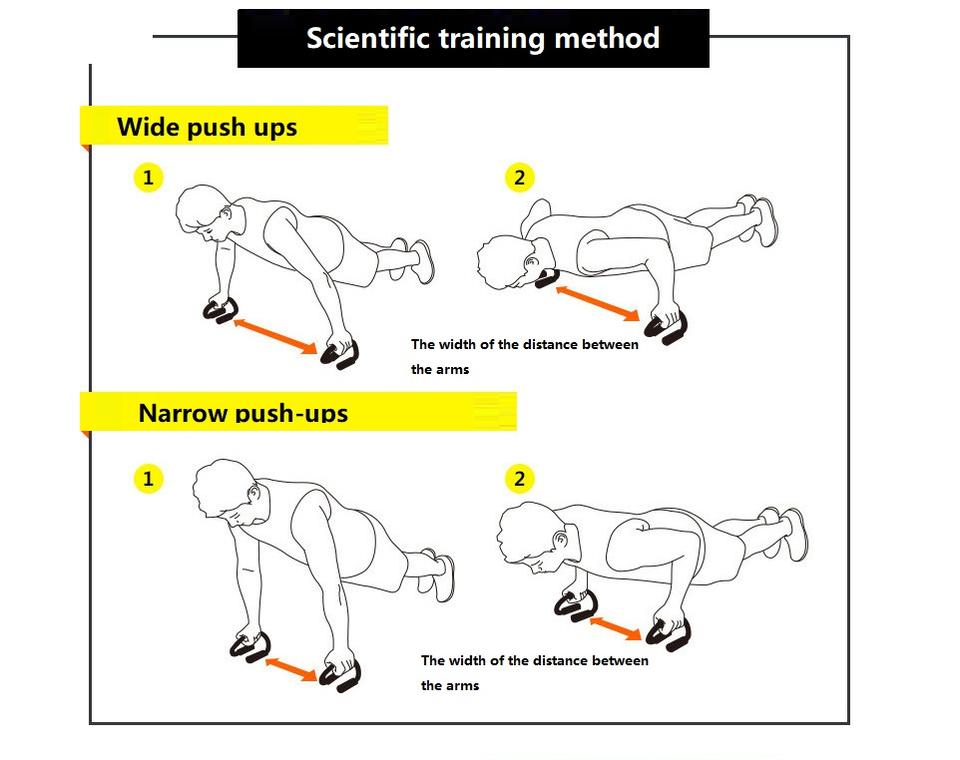 Scientific training method

Wide push ups

1

2

The width of the distance between the arms

Narrow push-ups

1

2

The width of the distance between the arms