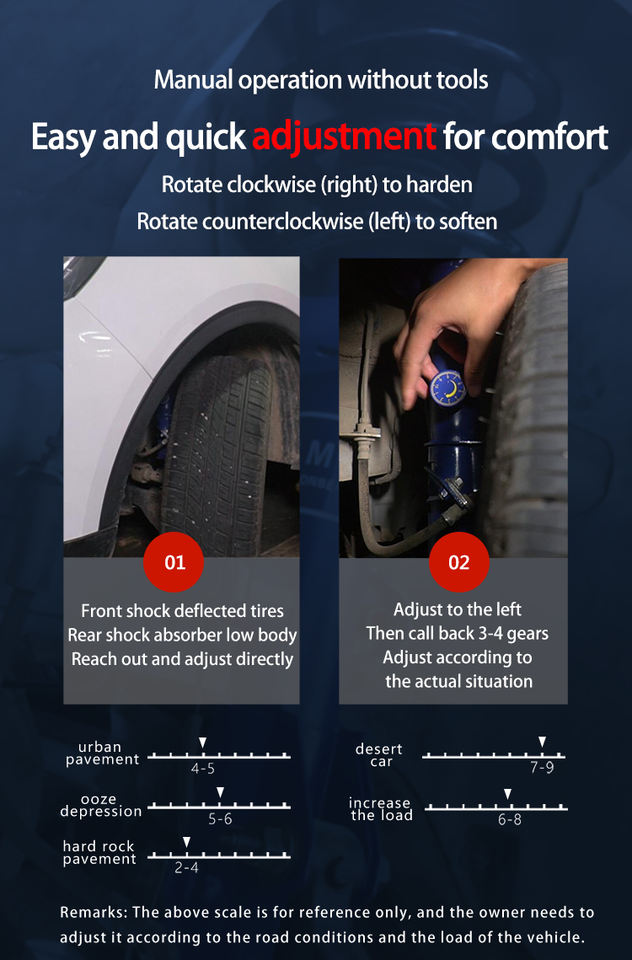 Manual operation without tools

Easy and quick adjustment for comfort

Rotate clockwise (right) to harden

Rotate counterclockwise (left) to soften

01

Front shock deflected tires
Rear shock absorber low body
Reach out and adjust directly

02

Adjust to the left
Then call back 3-4 gears
Adjust according to the actual situation

urban pavement 4-5

ooze depression 5-6

hard rock pavement 2-4

desert car 7-9

increase the load 6-8

Remarks: The above scale is for reference only, and the owner needs to adjust it according to the road conditions and the load of the vehicle.