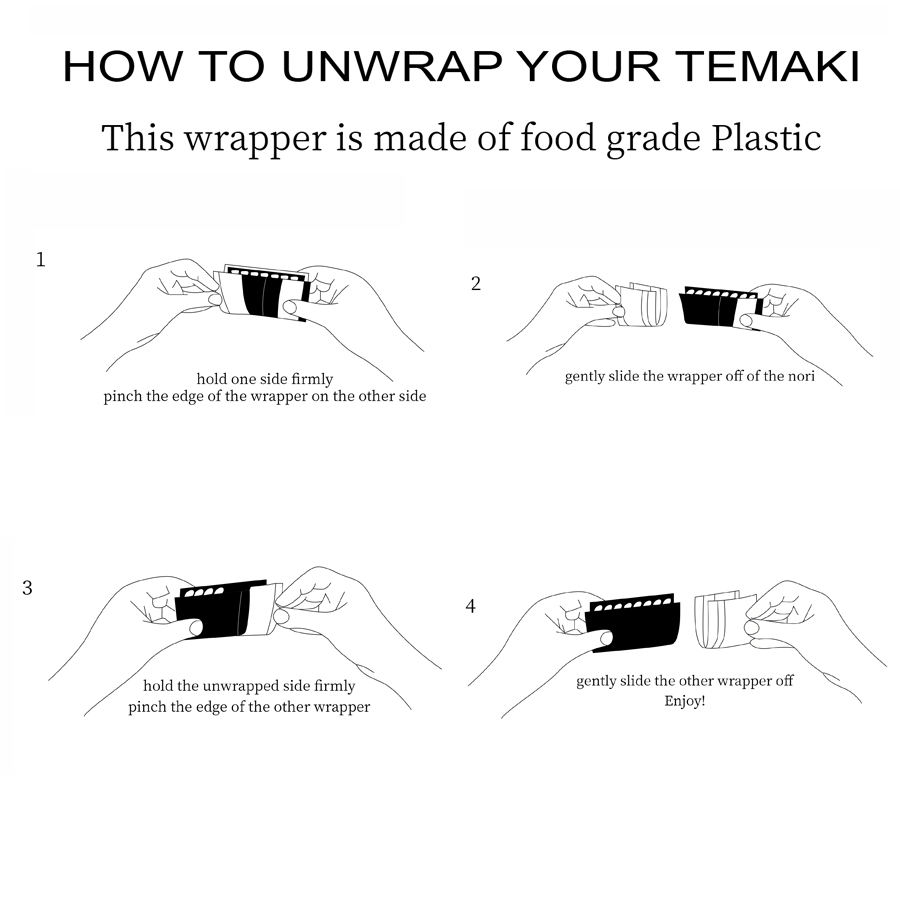 HOW TO UNWRAP YOUR TEMAKI

This wrapper is made of food grade Plastic

1

hold one side firmly
pinch the edge of the wrapper on the other side

2

gently slide the wrapper off of the nori

3

hold the unwrapped side firmly
pinch the edge of the other wrapper

4

gently slide the other wrapper off
Enjoy!