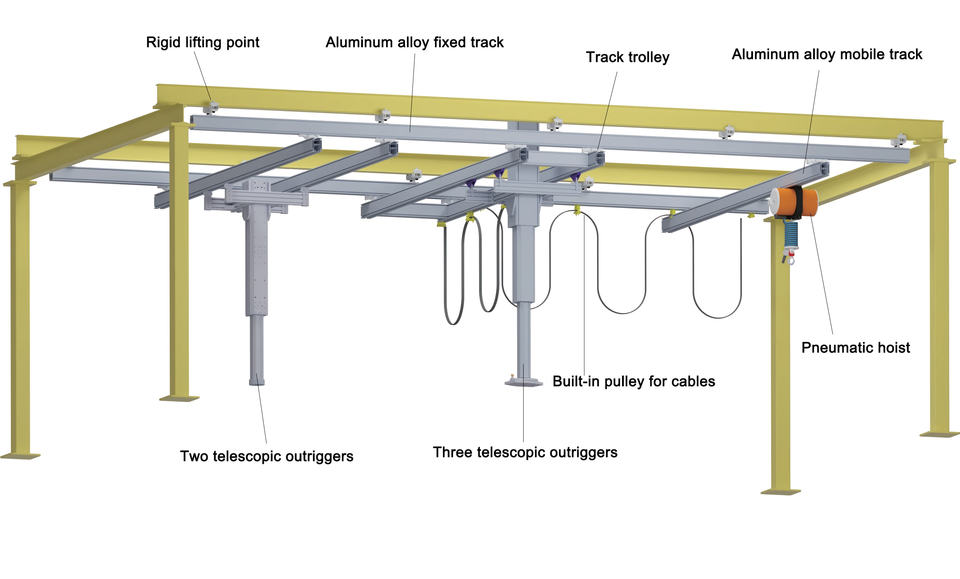 Rigid lifting point

Aluminum alloy fixed track

Track trolley

Aluminum alloy mobile track

Pneumatic hoist

Built-in pulley for cables

Two telescopic outriggers

Three telescopic outriggers