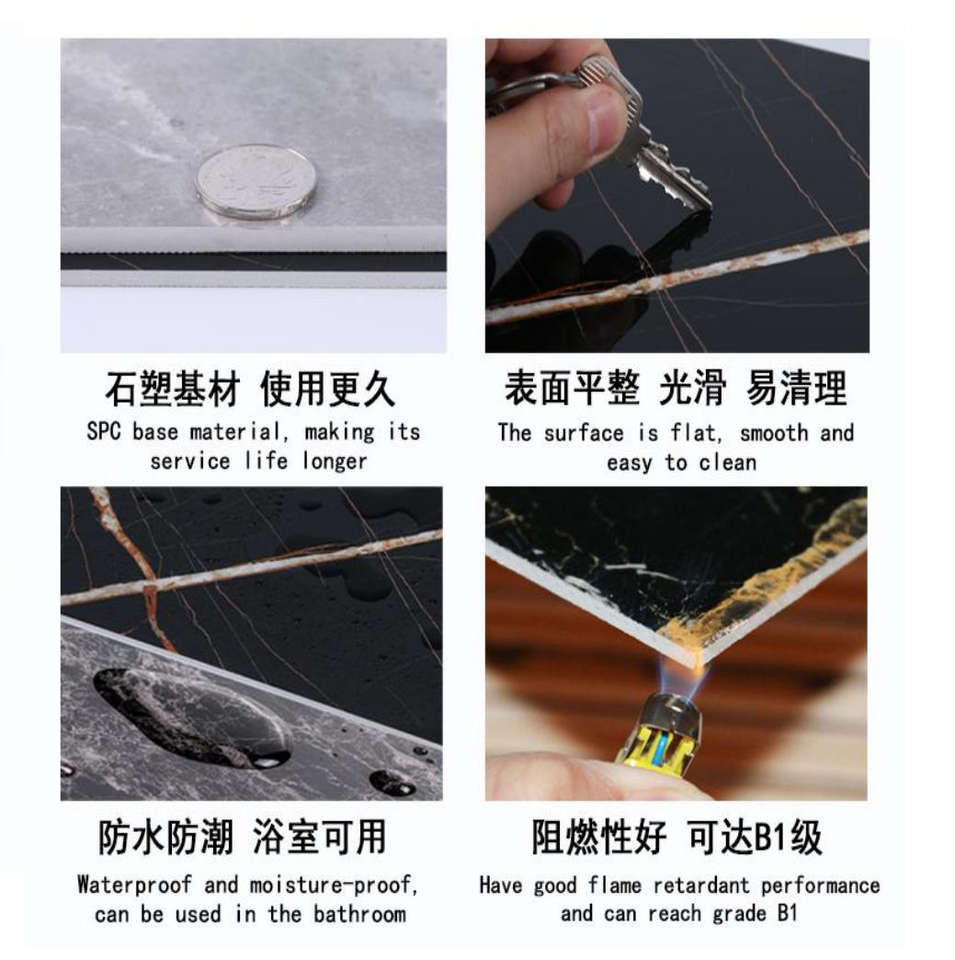 石塑基材 使用更久
SPC base material, making its service life longer

表面平整 光滑 易清理
The surface is flat, smooth and easy to clean

防水防潮 浴室可用
Waterproof and moisture-proof, can be used in the bathroom

阻燃性好 可达B1级
Have good flame retardant performance and can reach grade B1