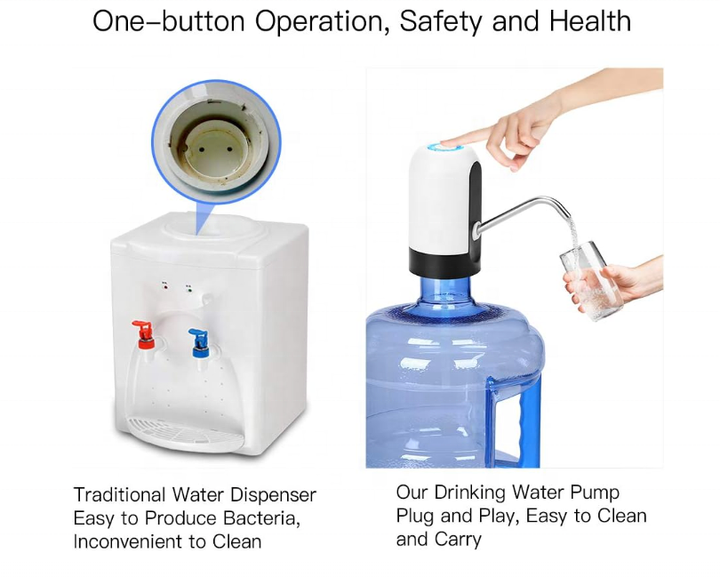 One–button Operation, Safety and Health

Traditional Water Dispenser Easy to Produce Bacteria, Inconvenient to Clean

Our Drinking Water Pump Plug and Play, Easy to Clean and Carry