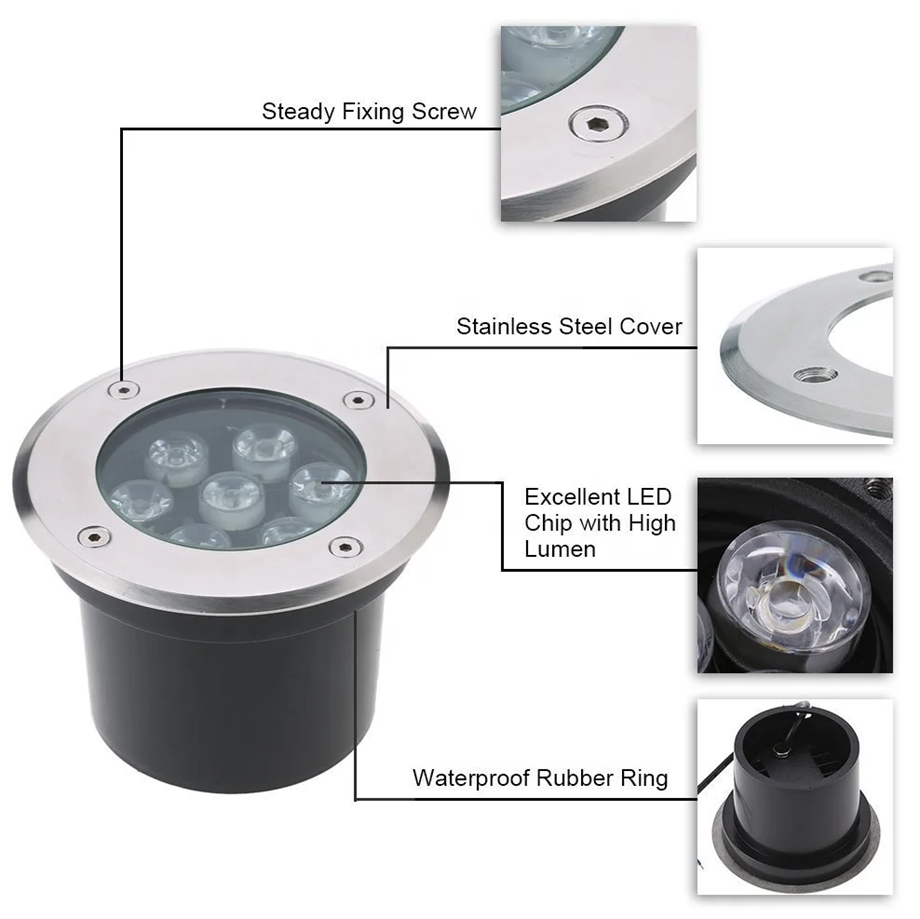 Steady Fixing Screw

Stainless Steel Cover

Excellent LED Chip with High Lumen

Waterproof Rubber Ring