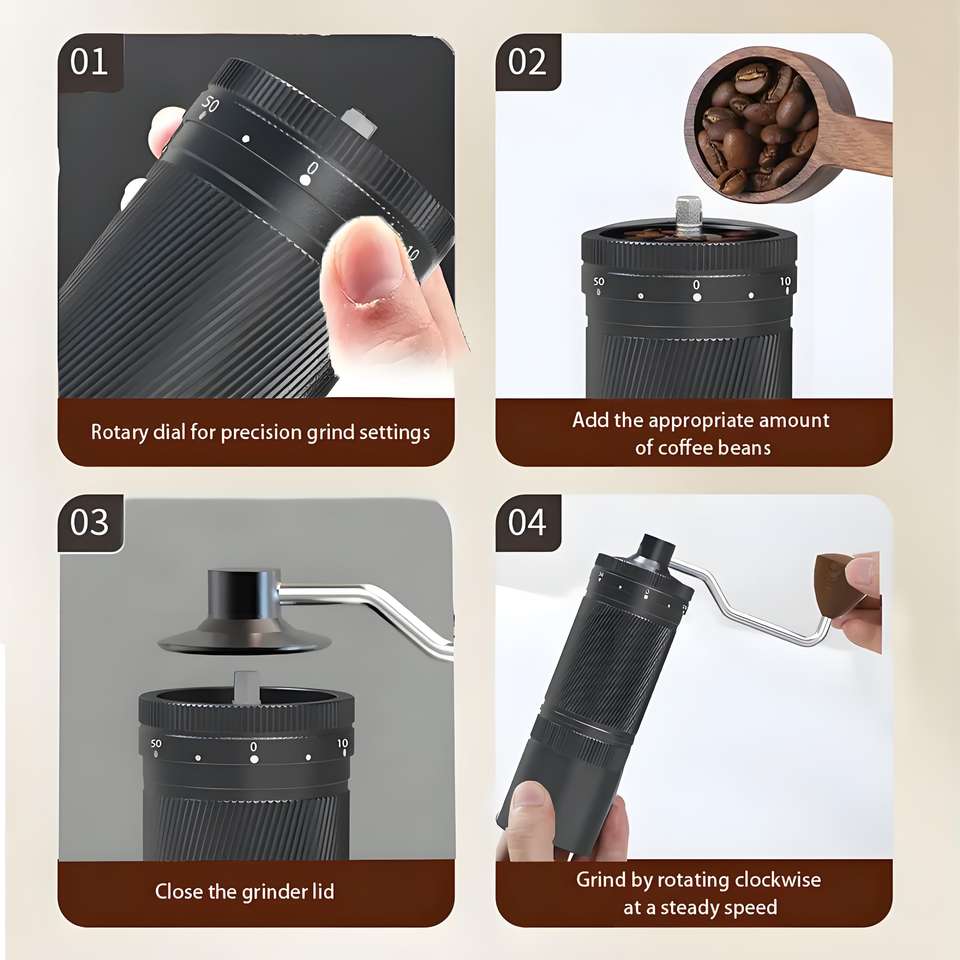 01

50

0

10

Rotary dial for precision grind settings

02

50

0

10

Add the appropriate amount of coffee beans

03

50

0

10

Close the grinder lid

04

Grind by rotating clockwise at a steady speed