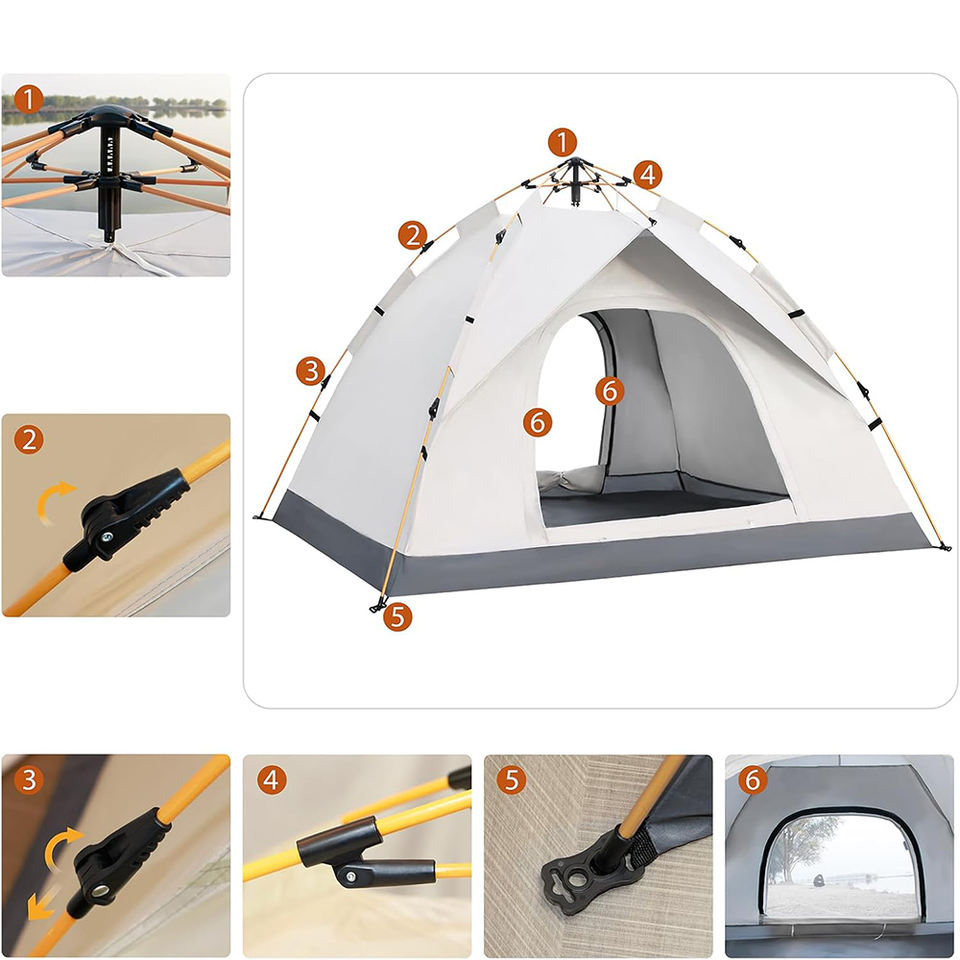 1

1

4

2

3

6

6

2

5

3

4

5

6