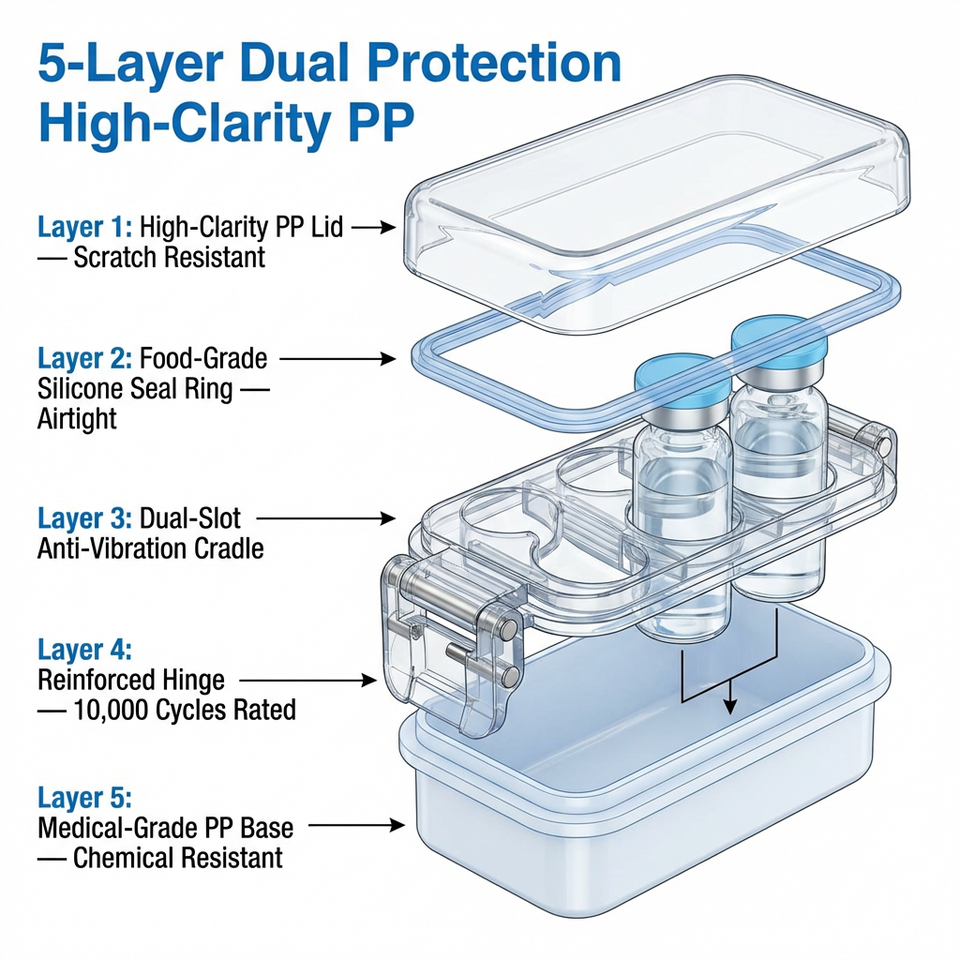 5-Layer Dual Protection
High-Clarity PP

Layer 1: High-Clarity PP Lid — Scratch Resistant

Layer 2: Food-Grade Silicone Seal Ring — Airtight

Layer 3: Dual-Slot Anti-Vibration Cradle

Layer 4: Reinforced Hinge — 10,000 Cycles Rated

Layer 5: Medical-Grade PP Base — Chemical Resistant