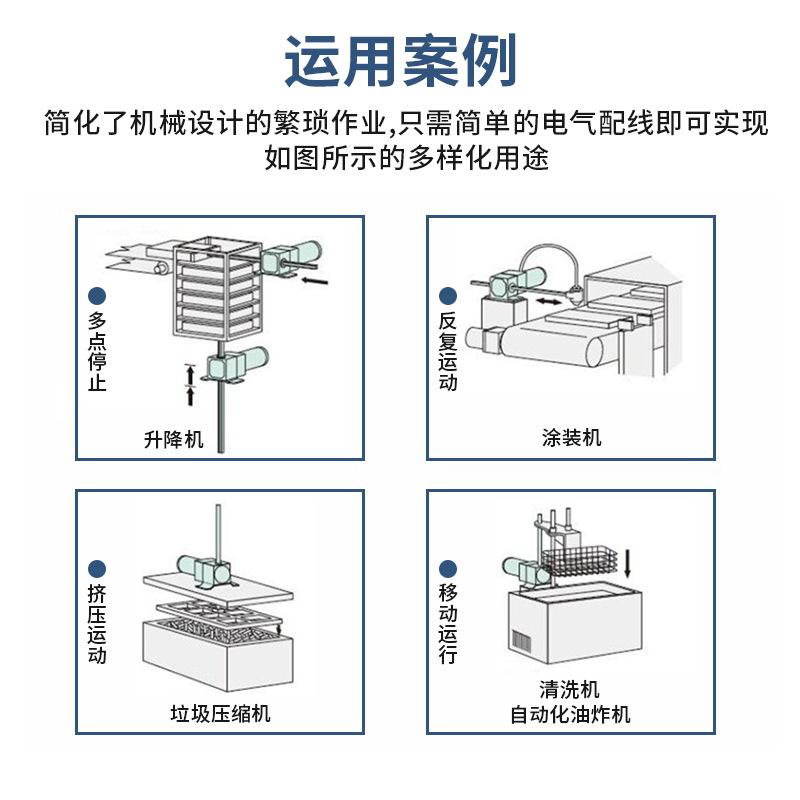 运用案例

简化了机械设计的繁琐作业,只需简单的电气配线即可实现如图所示的多样化用途

多点停止

升降机

反复运动

涂装机

挤压运动

垃圾压缩机

移动运行

清洗机
自动化油炸机