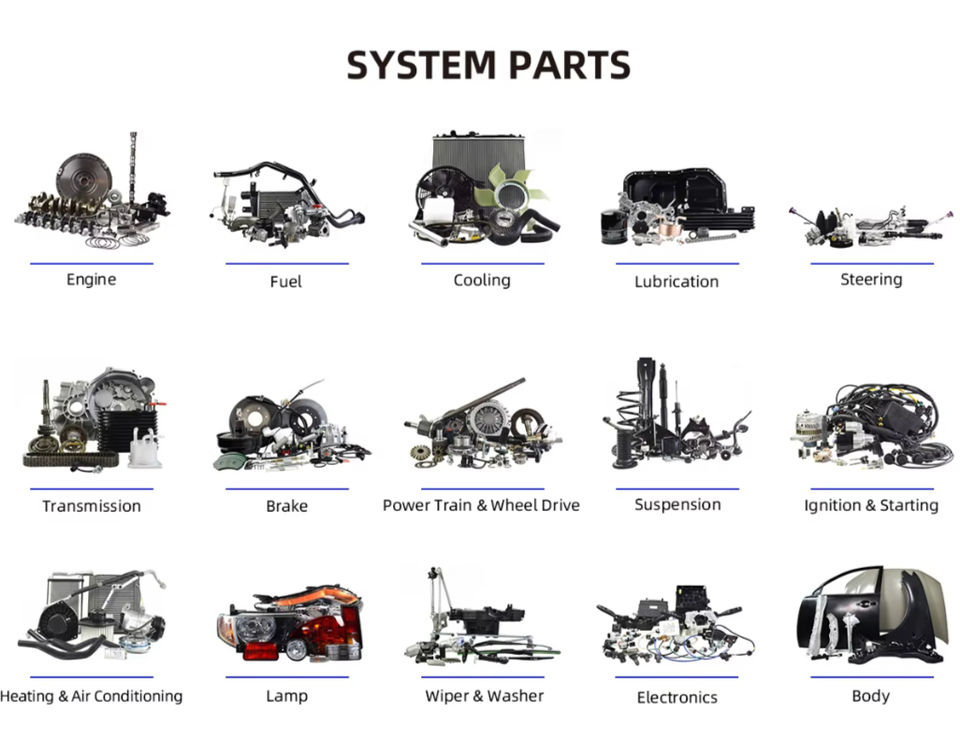 SYSTEM PARTS

Engine

Fuel

Cooling

Lubrication

Steering

Transmission

Brake

Power Train & Wheel Drive

Suspension

Ignition & Starting

Heating & Air Conditioning

Lamp

Wiper & Washer

Electronics

Body