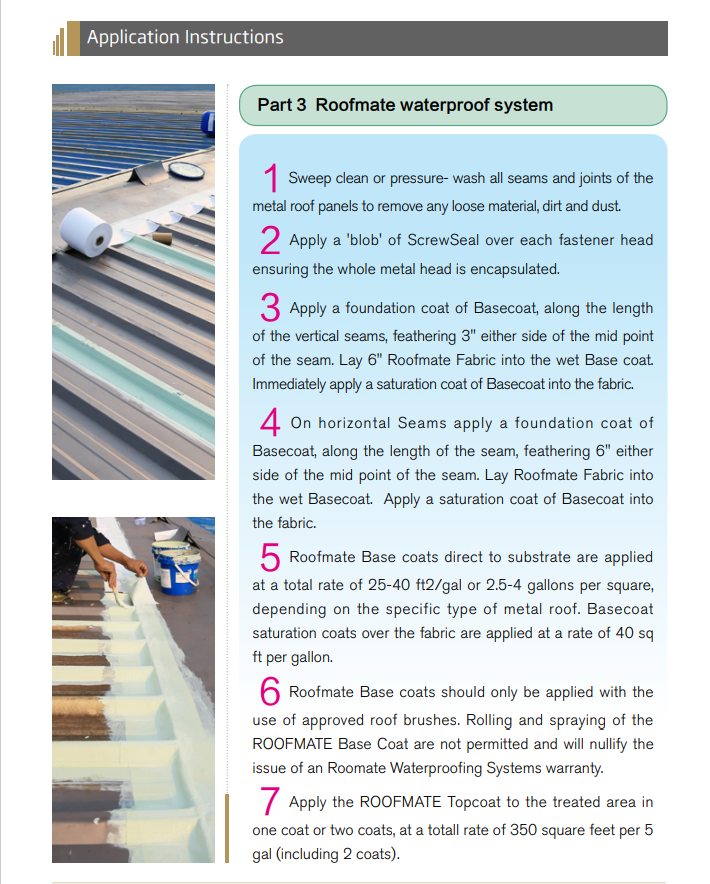 Application Instructions

Part 3 Roofmate waterproof system

1 Sweep clean or pressure- wash all seams and joints of the metal roof panels to remove any loose material, dirt and dust.

2 Apply a 'blob' of ScrewSeal over each fastener head ensuring the whole metal head is encapsulated.

3 Apply a foundation coat of Basecoat, along the length of the vertical seams, feathering 3" either side of the mid point of the seam. Lay 6" Roofmate Fabric into the wet Base coat. Immediately apply a saturation coat of Basecoat into the fabric.

4 On horizontal Seams apply a foundation coat of Basecoat, along the length of the seam, feathering 6" either side of the mid point of the seam. Lay Roofmate Fabric into the wet Basecoat. Apply a saturation coat of Basecoat into the fabric.

5 Roofmate Base coats direct to substrate are applied at a total rate of 25-40 ft2/gal or 2.5-4 gallons per square, depending on the specific type of metal roof. Basecoat saturation coats over the fabric are applied at a rate of 40 sq ft per gallon.

6 Roofmate Base coats should only be applied with the use of approved roof brushes. Rolling and spraying of the ROOFMATE Base Coat are not permitted and will nullify the issue of an Roomate Waterproofing Systems warranty.

7 Apply the ROOFMATE Topcoat to the treated area in one coat or two coats, at a totall rate of 350 square feet per 5 gal (including 2 coats).