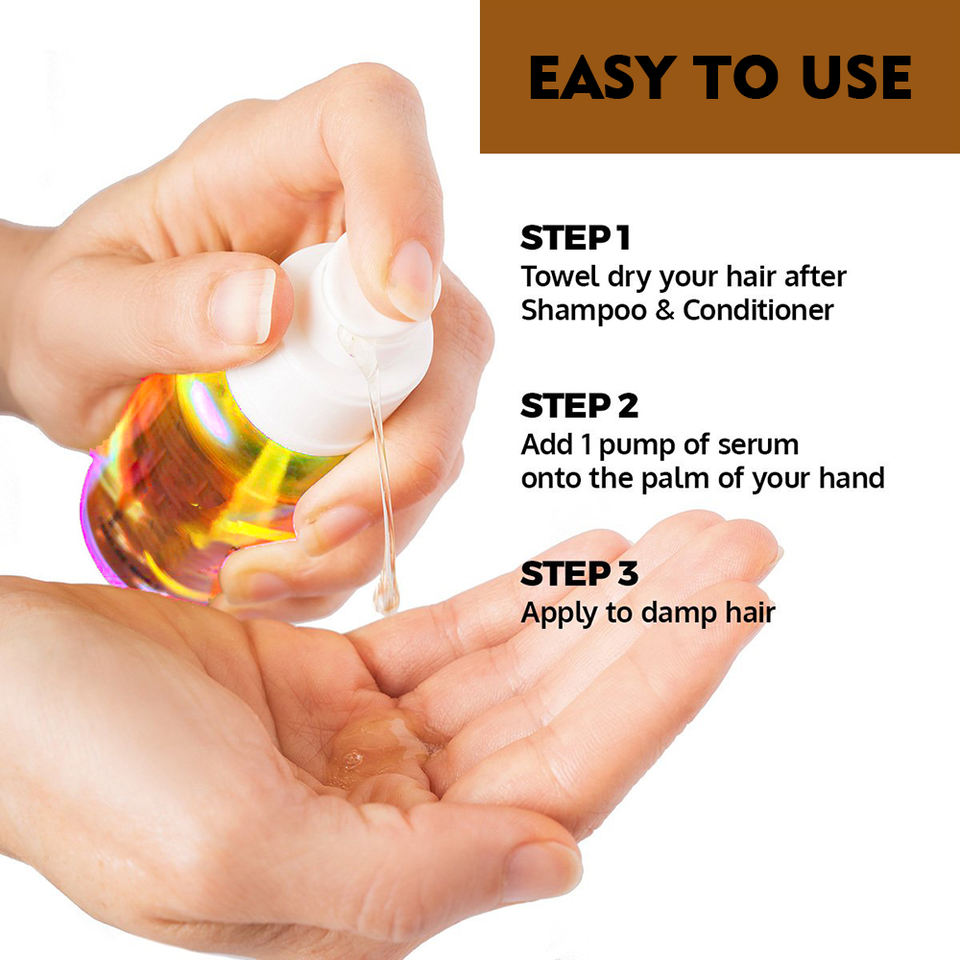 EASY TO USE

STEP 1
Towel dry your hair after Shampoo & Conditioner

STEP 2
Add 1 pump of serum onto the palm of your hand

STEP 3
Apply to damp hair