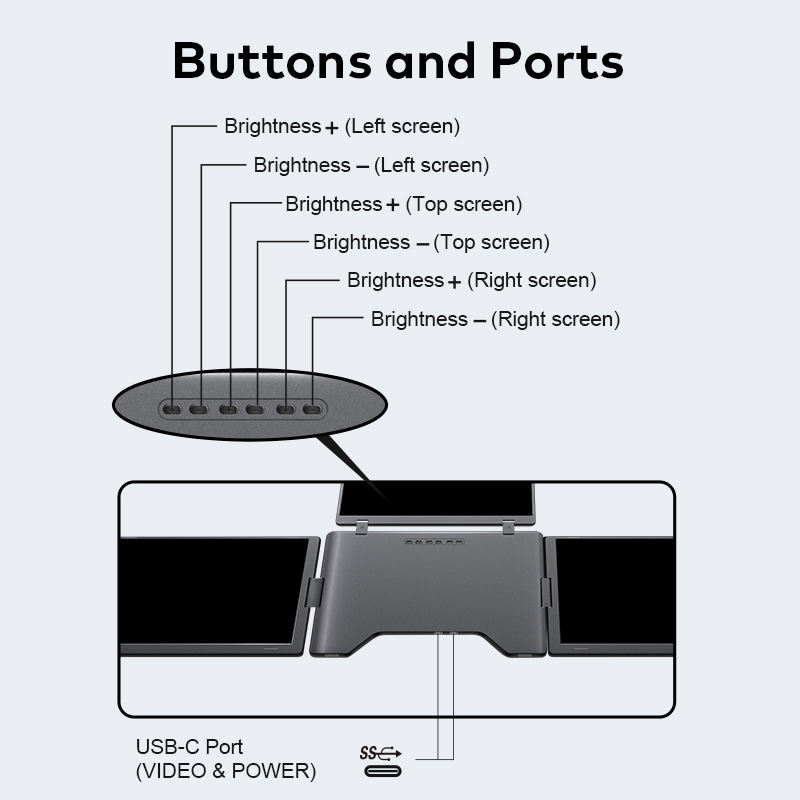 Buttons and Ports

Brightness + (Left screen)

Brightness – (Left screen)

Brightness + (Top screen)

Brightness – (Top screen)

Brightness + (Right screen)

Brightness – (Right screen)

USB-C Port
(VIDEO & POWER)

SS