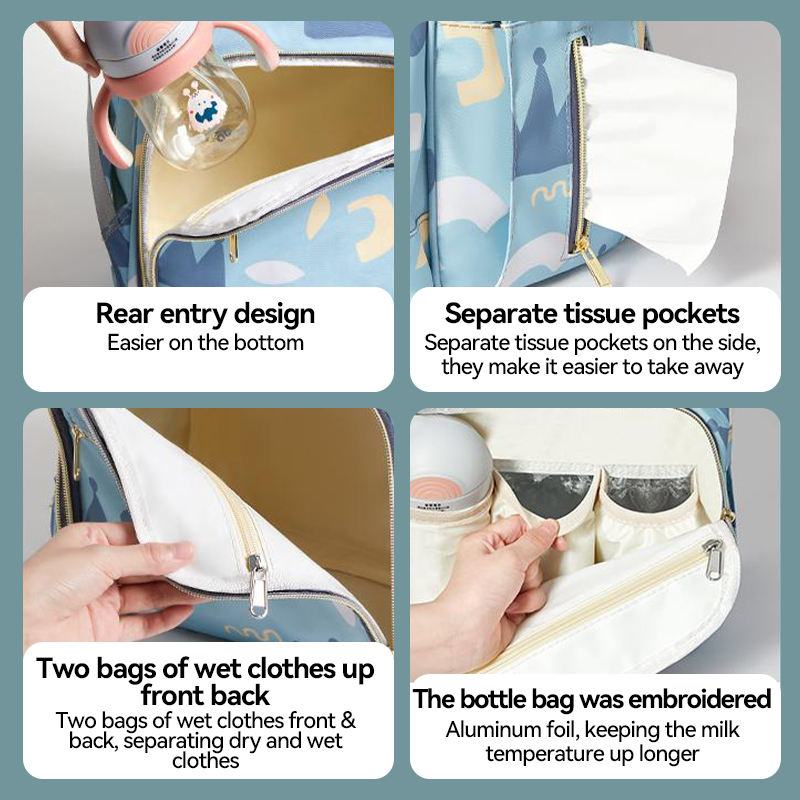 Rear entry design
Easier on the bottom

Separate tissue pockets
Separate tissue pockets on the side, they make it easier to take away

Two bags of wet clothes up front back
Two bags of wet clothes front & back, separating dry and wet clothes

The bottle bag was embroidered
Aluminum foil, keeping the milk temperature up longer