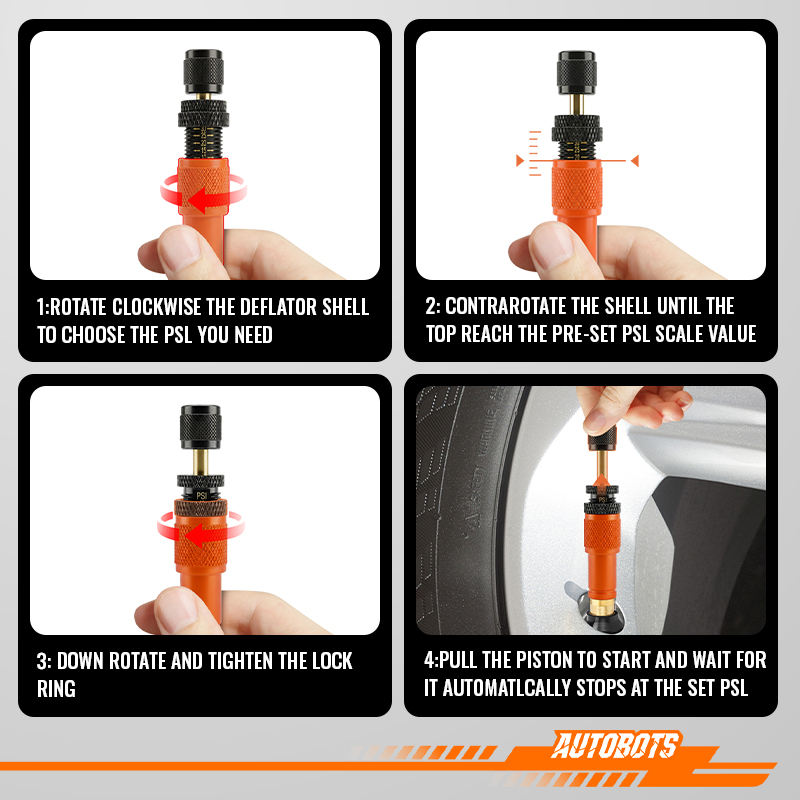 1:ROTATE CLOCKWISE THE DEFLATOR SHELL TO CHOOSE THE PSL YOU NEED

2: CONTRAROTATE THE SHELL UNTIL THE TOP REACH THE PRE-SET PSL SCALE VALUE

PSI

3: DOWN ROTATE AND TIGHTEN THE LOCK RING

4:PULL THE PISTON TO START AND WAIT FOR IT AUTOMATLCALLY STOPS AT THE SET PSL

AUTOBOTS