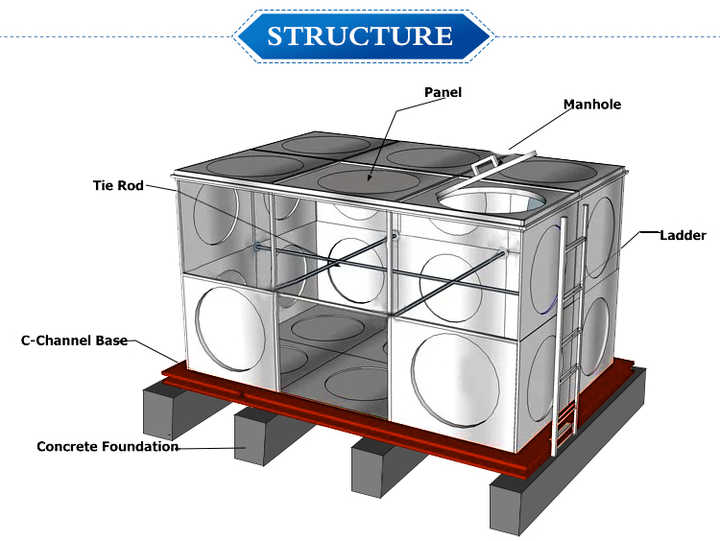 STRUCTURE

Panel

Manhole

Tie Rod

Ladder

C-Channel Base

Concrete Foundation