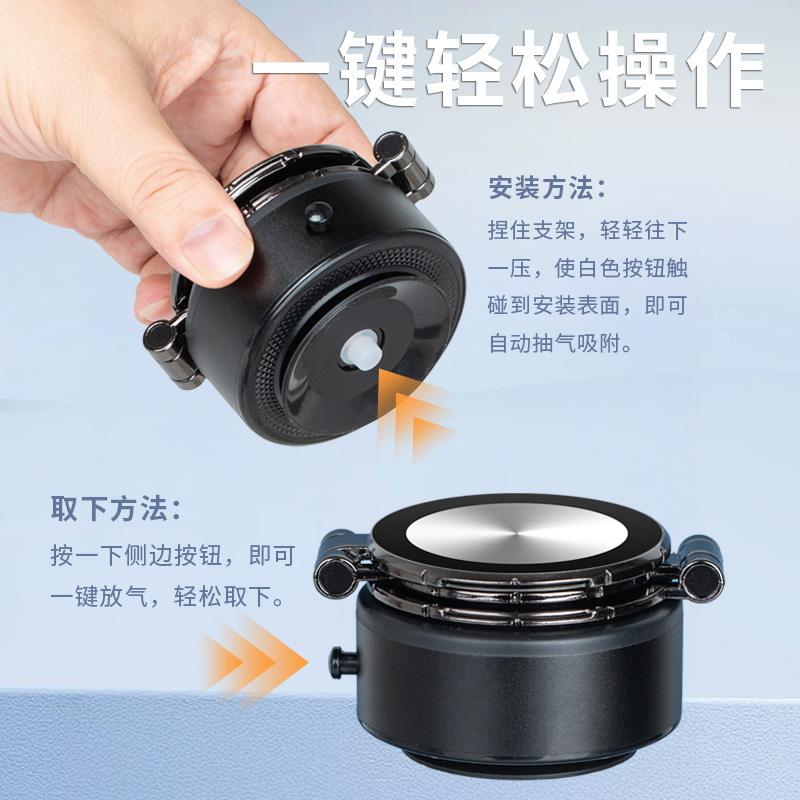 一键轻松操作

安装方法：

捏住支架，轻轻往下一压，使白色按钮触碰到安装表面，即可自动抽气吸附。

取下方法：

按一下侧边按钮，即可一键放气，轻松取下。