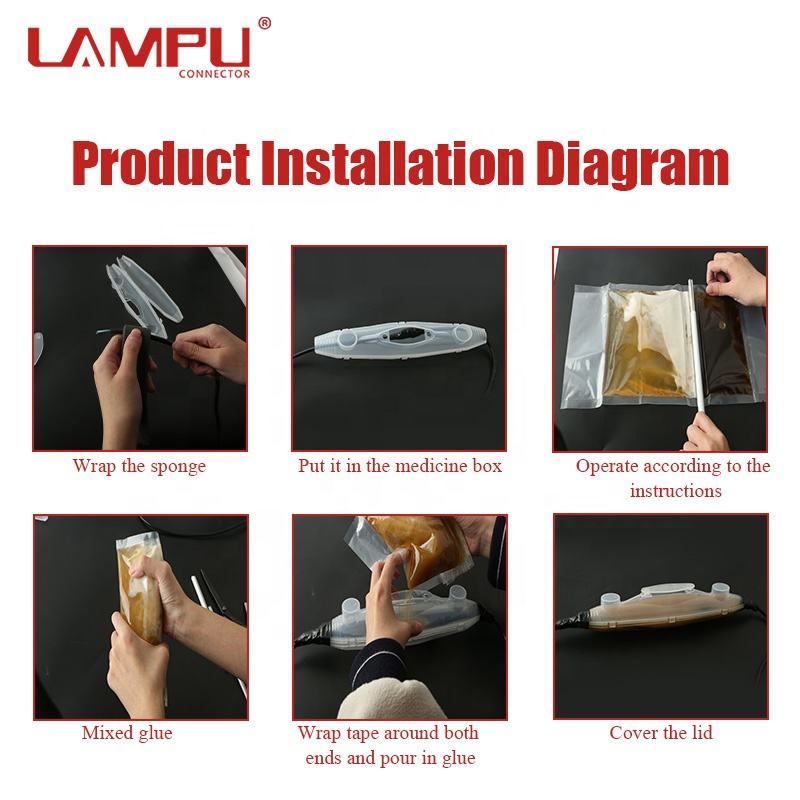 LAMPU®
CONNECTOR

Product Installation Diagram

Wrap the sponge

Put it in the medicine box

Operate according to the instructions

Mixed glue

Wrap tape around both ends and pour in glue

Cover the lid