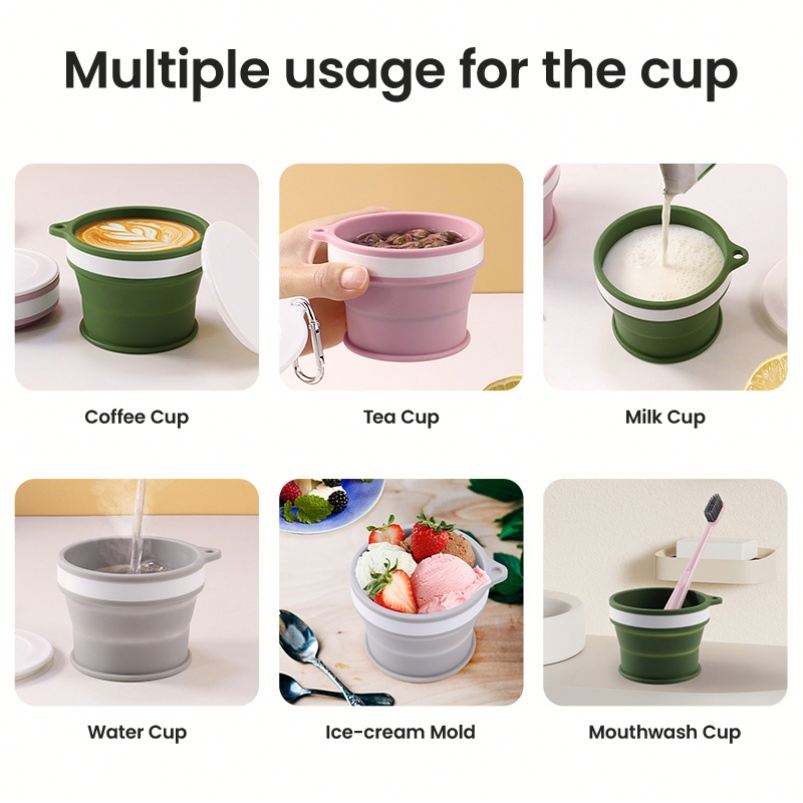 Multiple usage for the cup

Coffee Cup

Tea Cup

Milk Cup

Water Cup

Ice-cream Mold

Mouthwash Cup