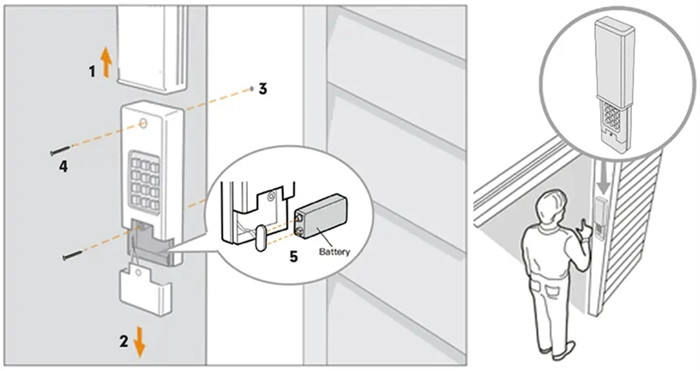 1
3
4
5
Battery
2