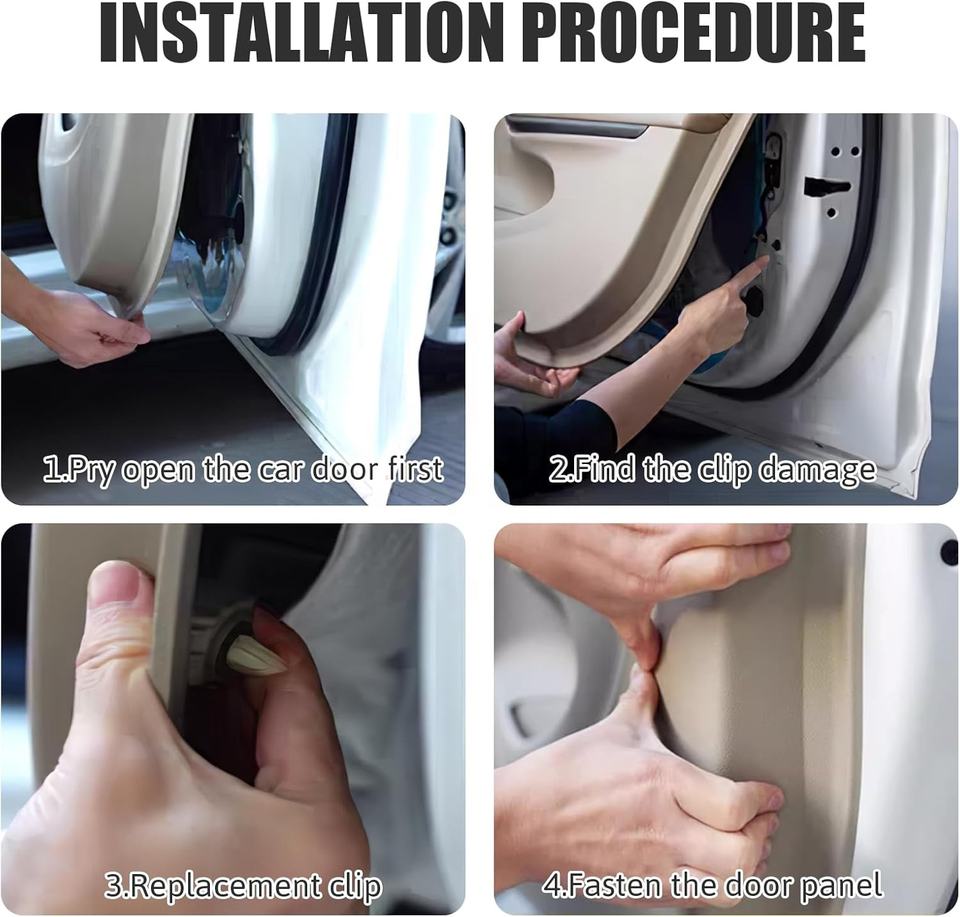 INSTALLATION PROCEDURE

1.Pry open the car door first

2.Find the clip damage

3.Replacement clip

4.Fasten the door panel