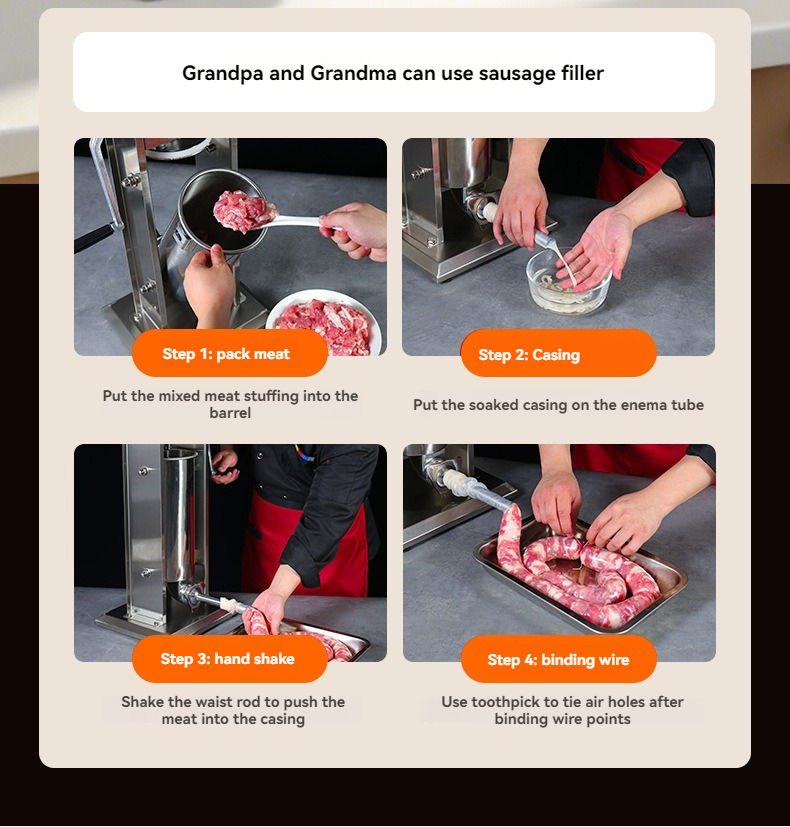 Grandpa and Grandma can use sausage filler

Step 1: pack meat

Put the mixed meat stuffing into the barrel

Step 2: Casing

Put the soaked casing on the enema tube

Step 3: hand shake

Shake the waist rod to push the meat into the casing

Step 4: binding wire

Use toothpick to tie air holes after binding wire points