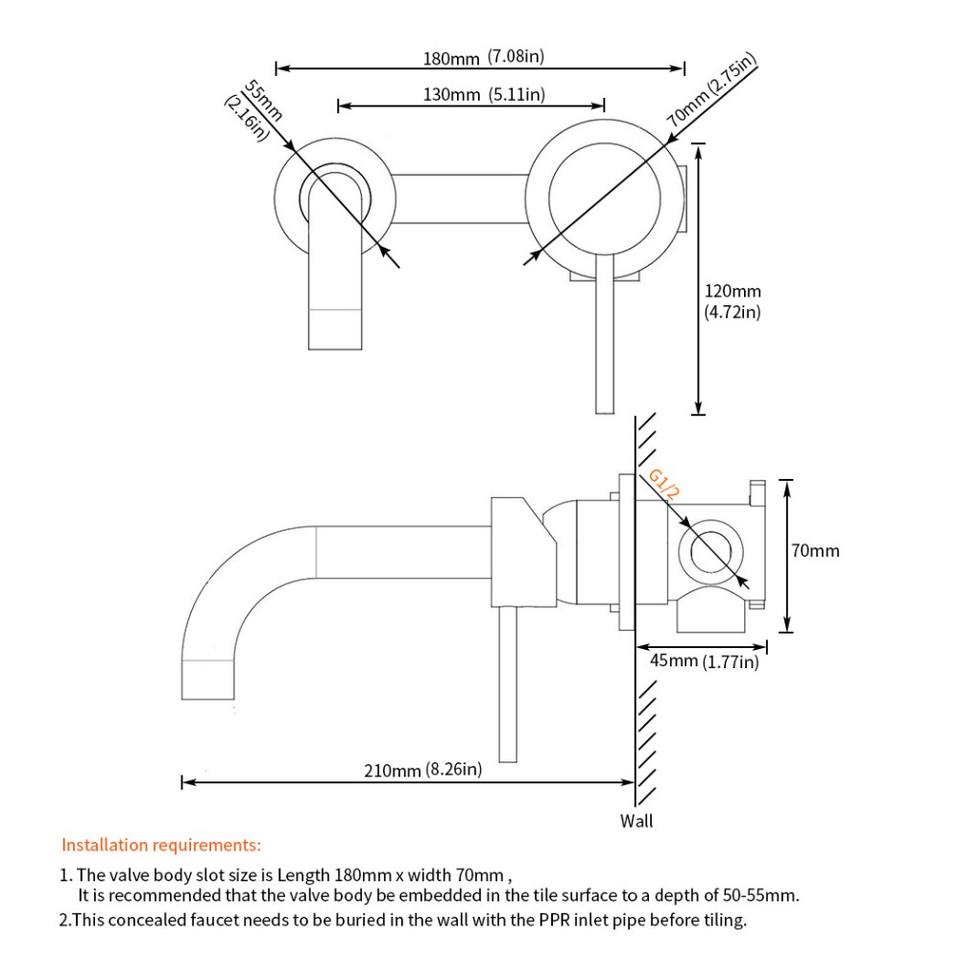 180mm (7.08in)

130mm (5.11in)

55mm (2.16in)

70mm (2.75in)

120mm (4.72in)

G1/2

70mm

45mm (1.77in)

210mm (8.26in)

Wall

Installation requirements:

1. The valve body slot size is Length 180mm x width 70mm , It is recommended that the valve body be embedded in the tile surface to a depth of 50-55mm.

2.This concealed faucet needs to be buried in the wall with the PPR inlet pipe before tiling.