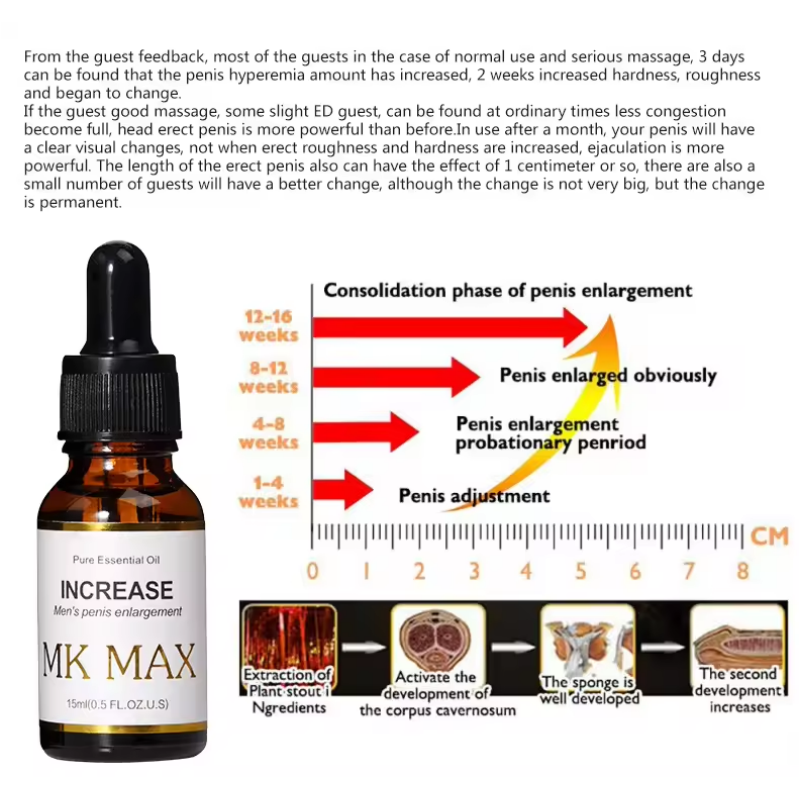 From the guest feedback, most of the guests in the case of normal use and serious massage, 3 days can be found that the penis hyperemia amount has increased, 2 weeks increased hardness, roughness and began to change.
If the guest good massage, some slight ED guest, can be found at ordinary times less congestion become full, head erect penis is more powerful than before.In use after a month, your penis will have a clear visual changes, not when erect roughness and hardness are increased, ejaculation is more powerful. The length of the erect penis also can have the effect of 1 centimeter or so, there are also a small number of guests will have a better change, although the change is not very big, but the change is permanent.

Pure Essential Oil
INCREASE
Men's penis enlargement
MK MAX
15ml(0.5 FL.OZ.U.S)

Consolidation phase of penis enlargement
12-16 weeks
8-12 weeks
Penis enlarged obviously
4-8 weeks
Penis enlargement probationary penriod
1-4 weeks
Penis adjustment
CM
0 1 2 3 4 5 6 7 8

Extraction of Plant stout i Ngredients
Activate the development of the corpus cavernosum
The sponge is well developed
The second development increases