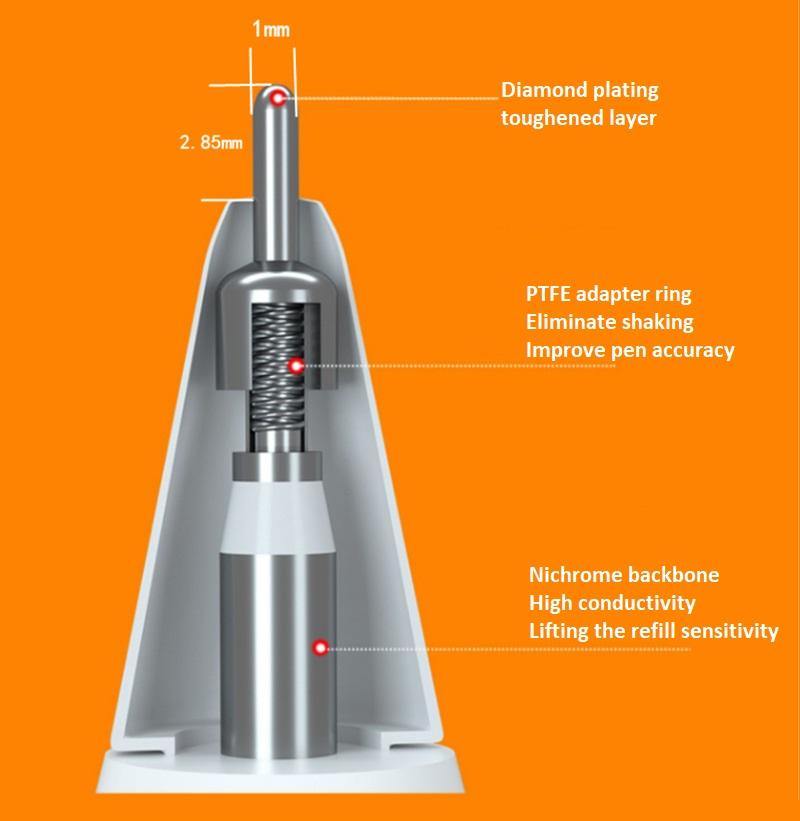 1mm

2. 85mm

Diamond plating
toughened layer

PTFE adapter ring
Eliminate shaking
Improve pen accuracy

Nichrome backbone
High conductivity
Lifting the refill sensitivity