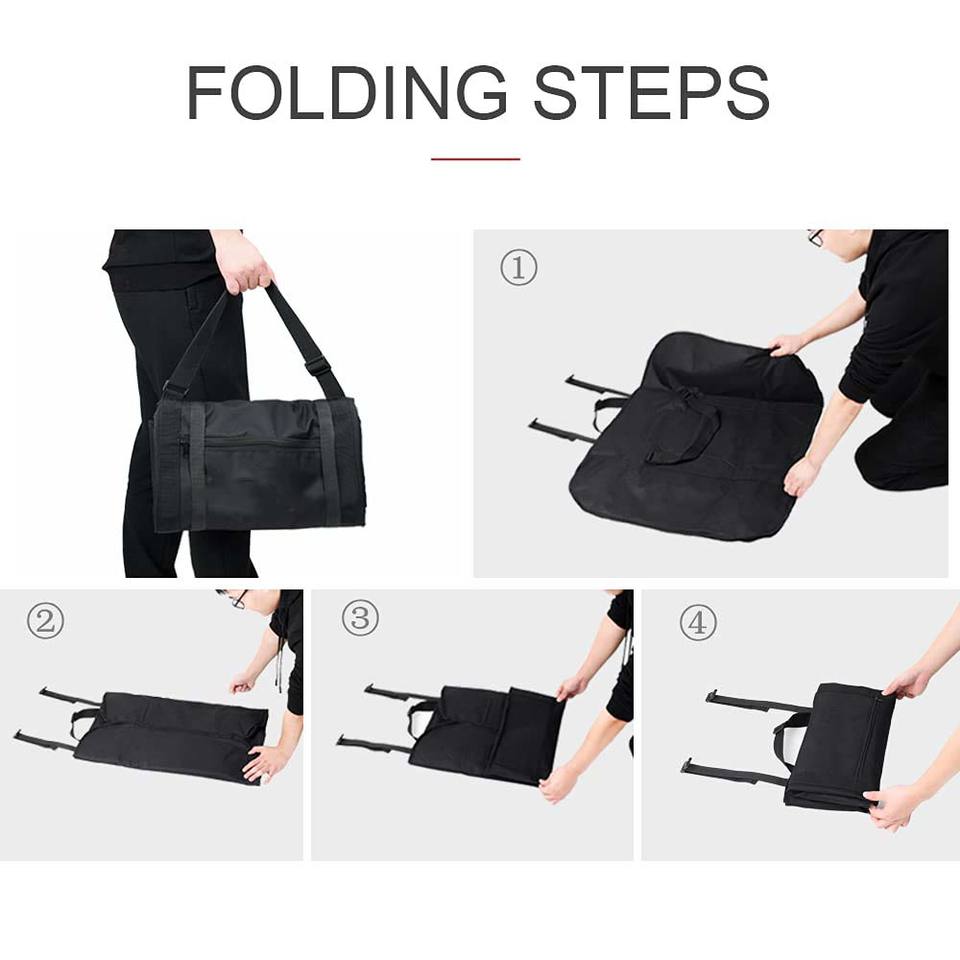 FOLDING STEPS

①

②

③

④